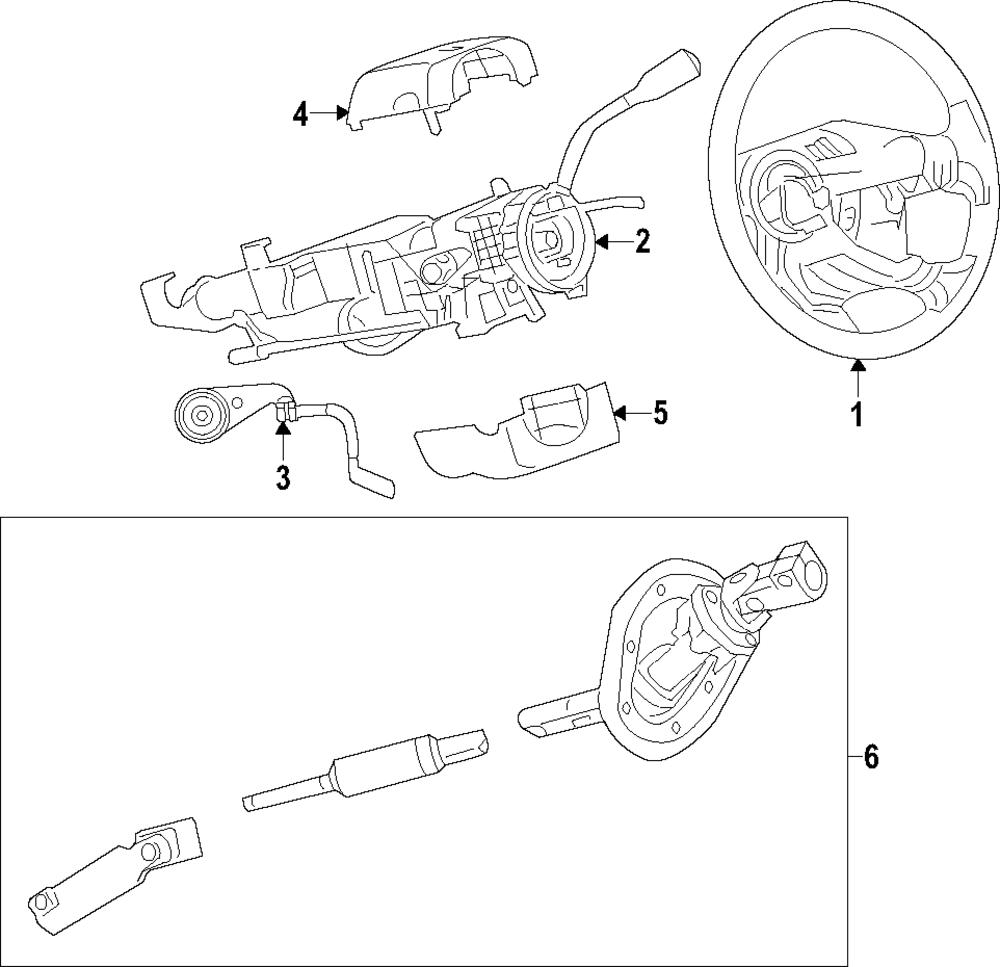 4
2
1
3
5
6