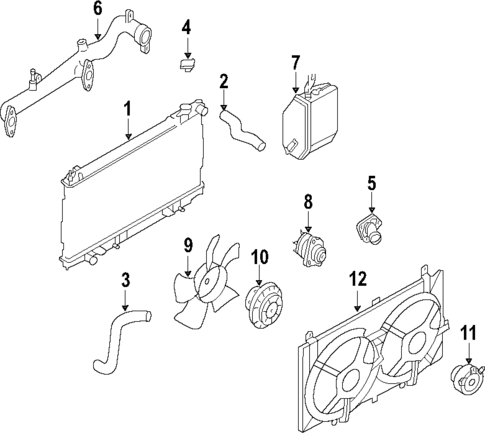 6
4
7
2
1
5
8
9
10
3
12
11