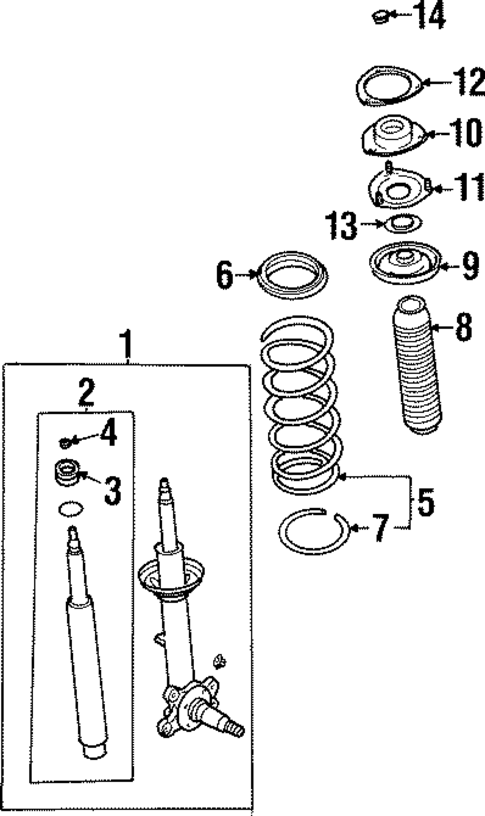 14
12
10
11
13
9
6
8
1
2
4
3
5
7