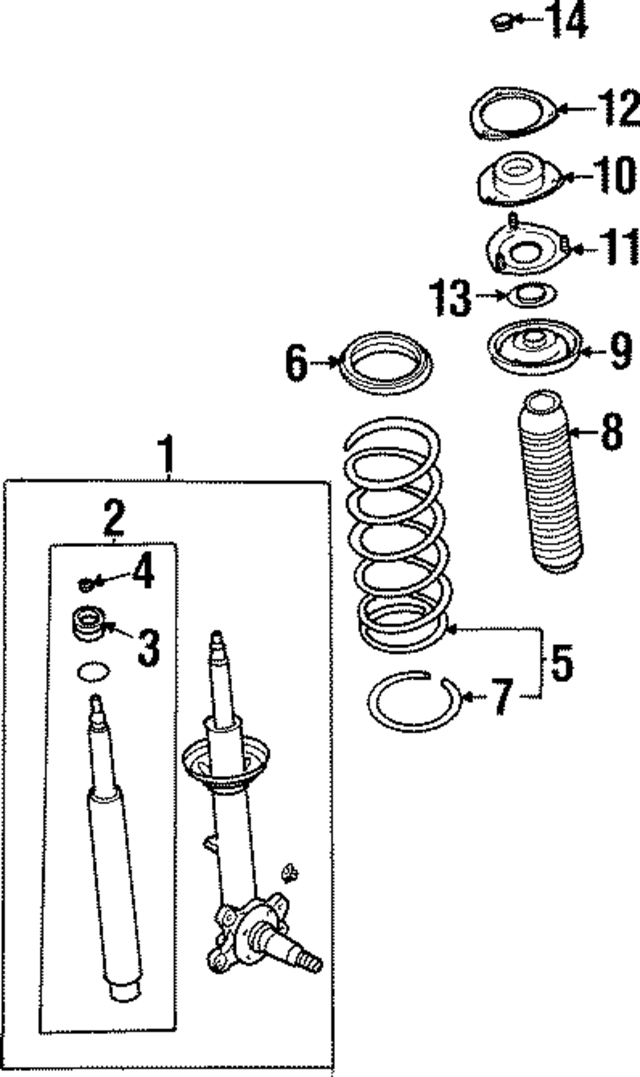 14
12
10
11
13
9
6
8
1
2
4
3
5
7