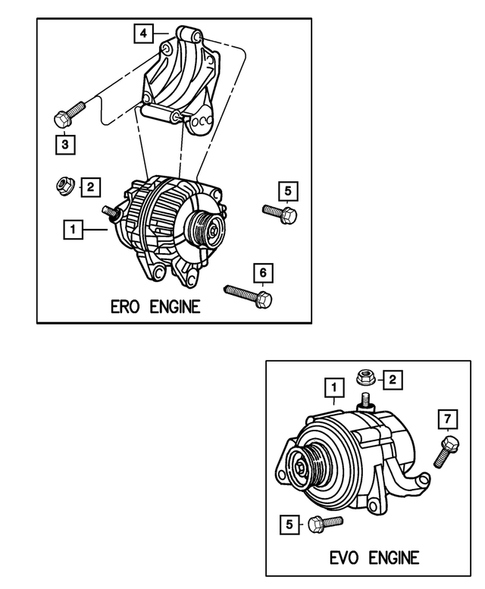 4
3
2
5
1
6
ERO ENGINE

1
2
7
5
EVO ENGINE