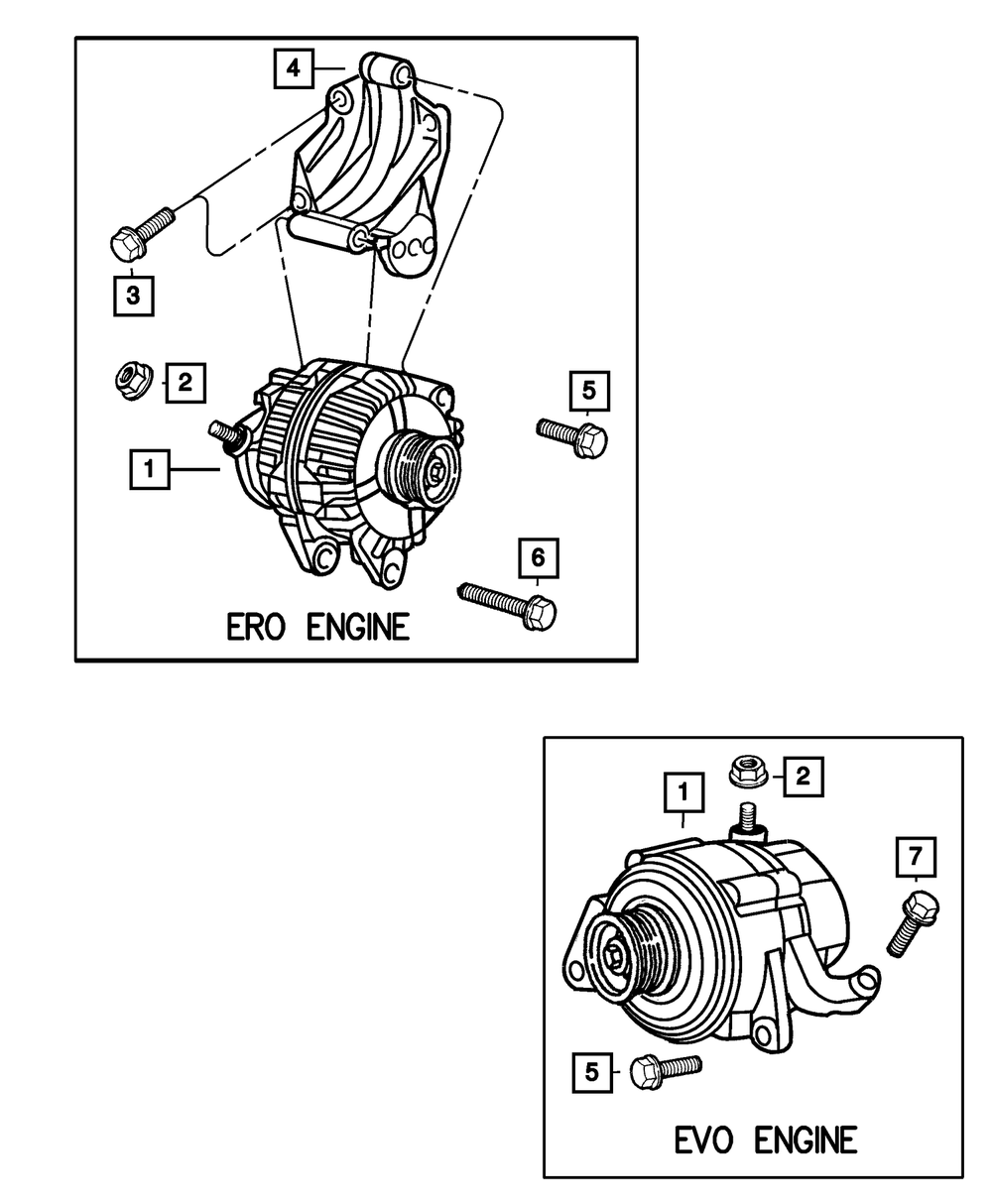 4

3

2

5

1

6

ERO ENGINE

1

2

7

5

EVO ENGINE