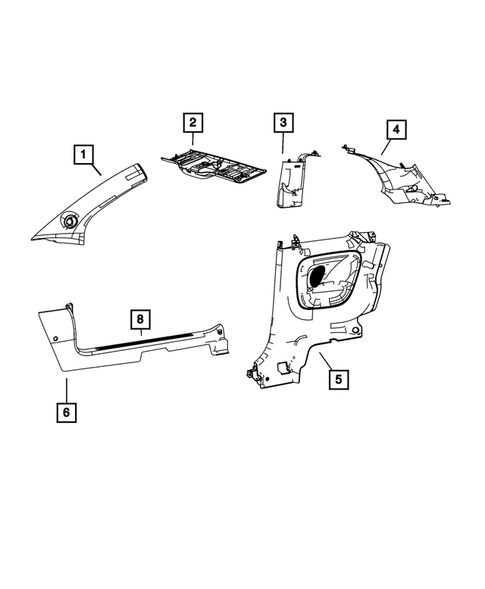 1
2
3
4
8
5
6