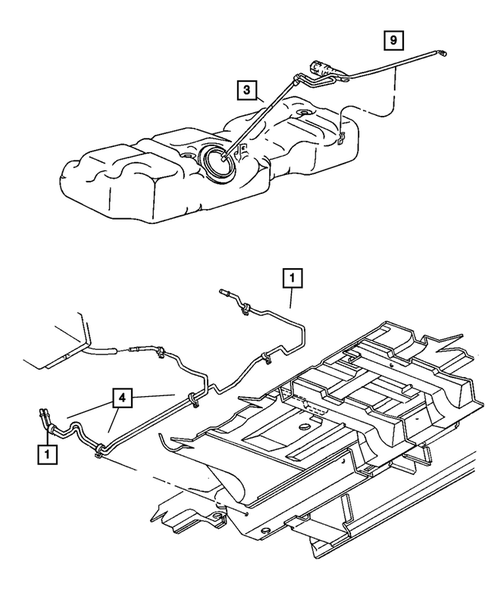 9

3

1

4

1