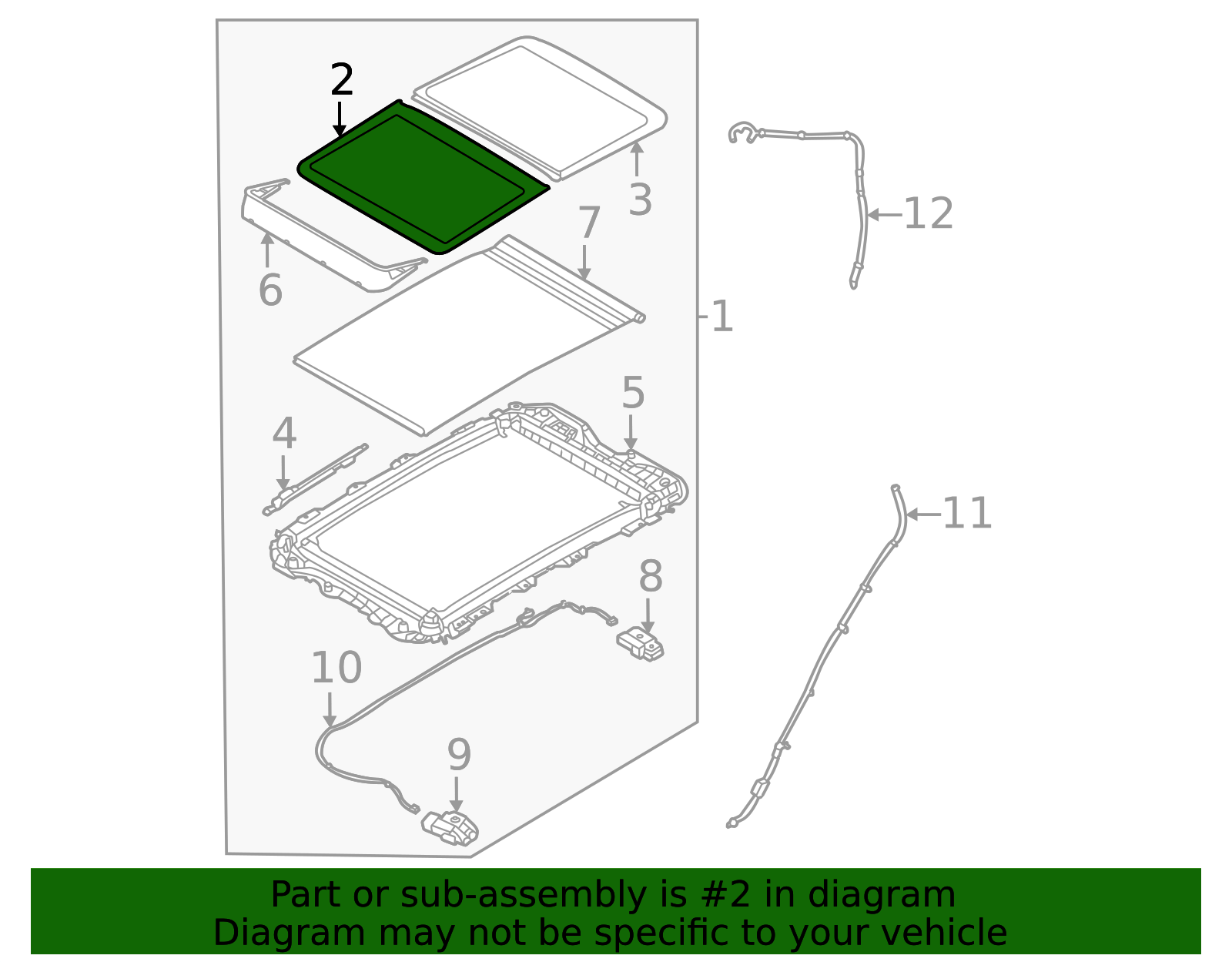 2
3
12
7
6
1
5
4
11
8
10
9

Part or sub-assembly is #2 in diagram
Diagram may not be specific to your vehicle