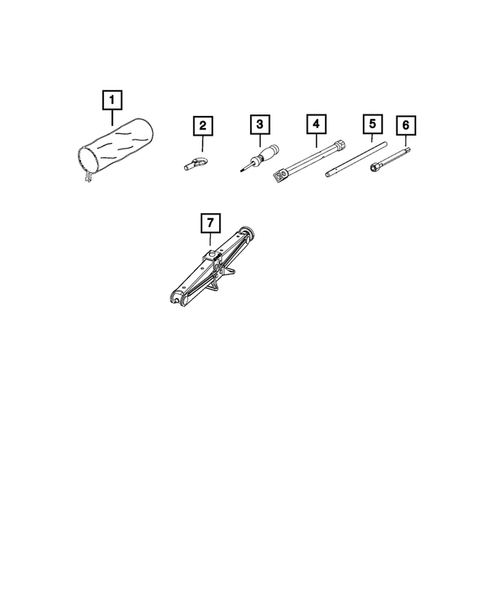 1
2
3
4
5
6
7