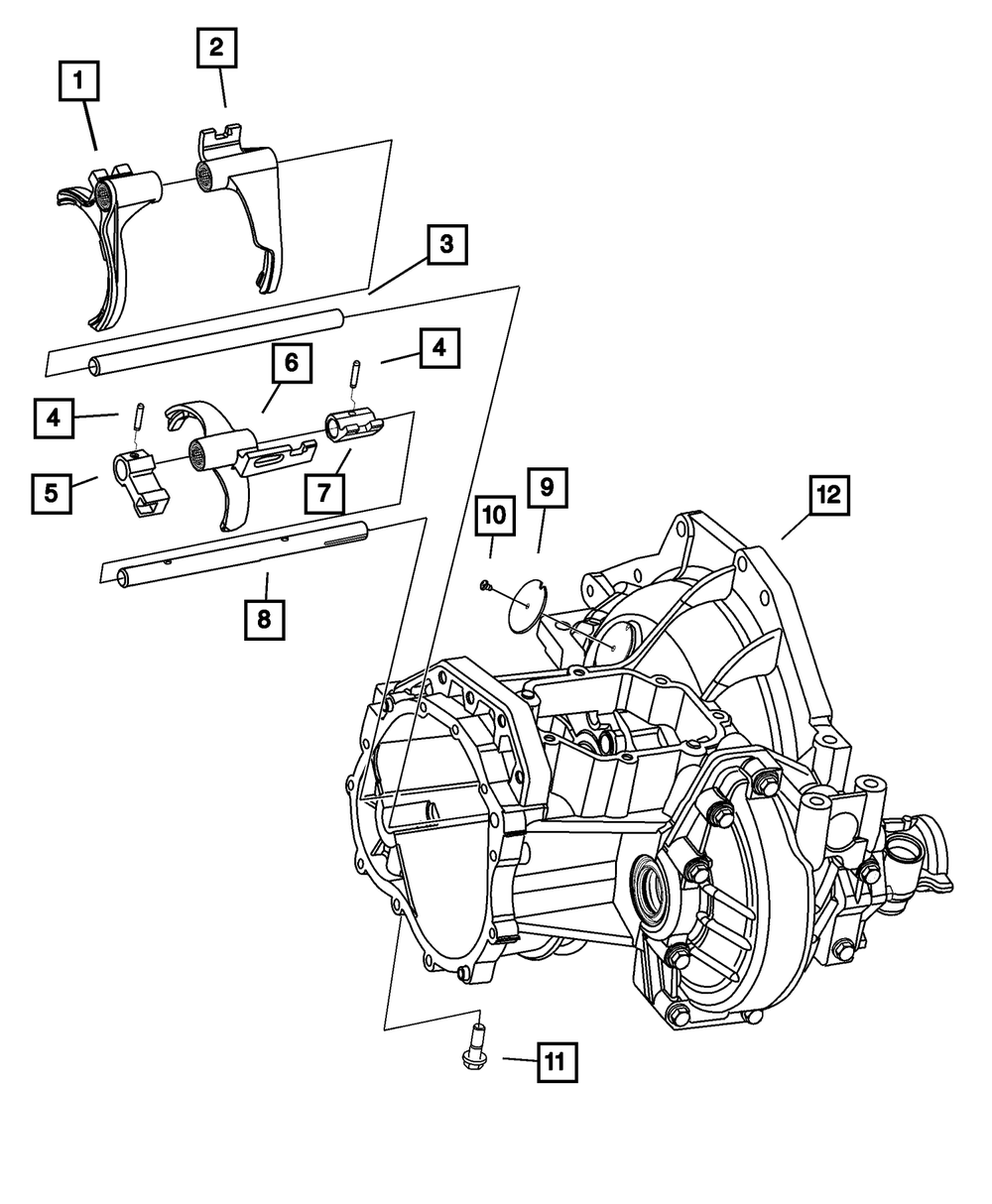 1
2
3
4
6
4
5
7
8
10
9
12
11