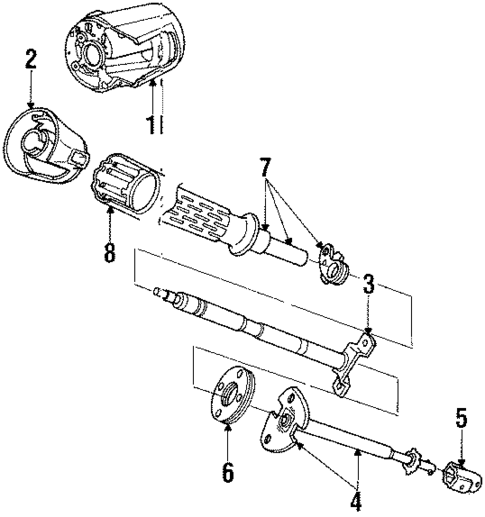 2
1
7
8
3
5
6
4