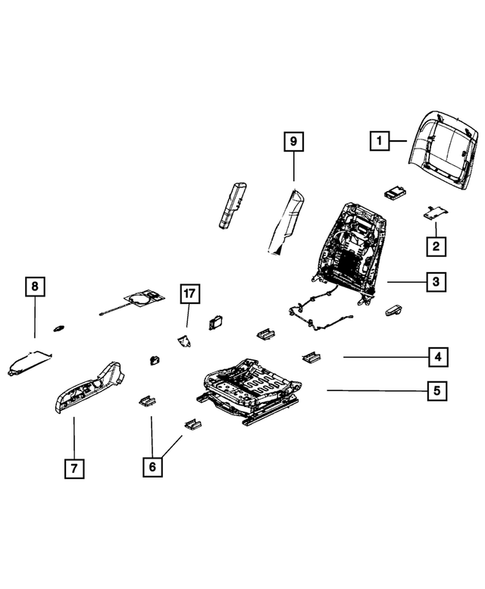 9
1
2
3
8
17
4
5
7
6