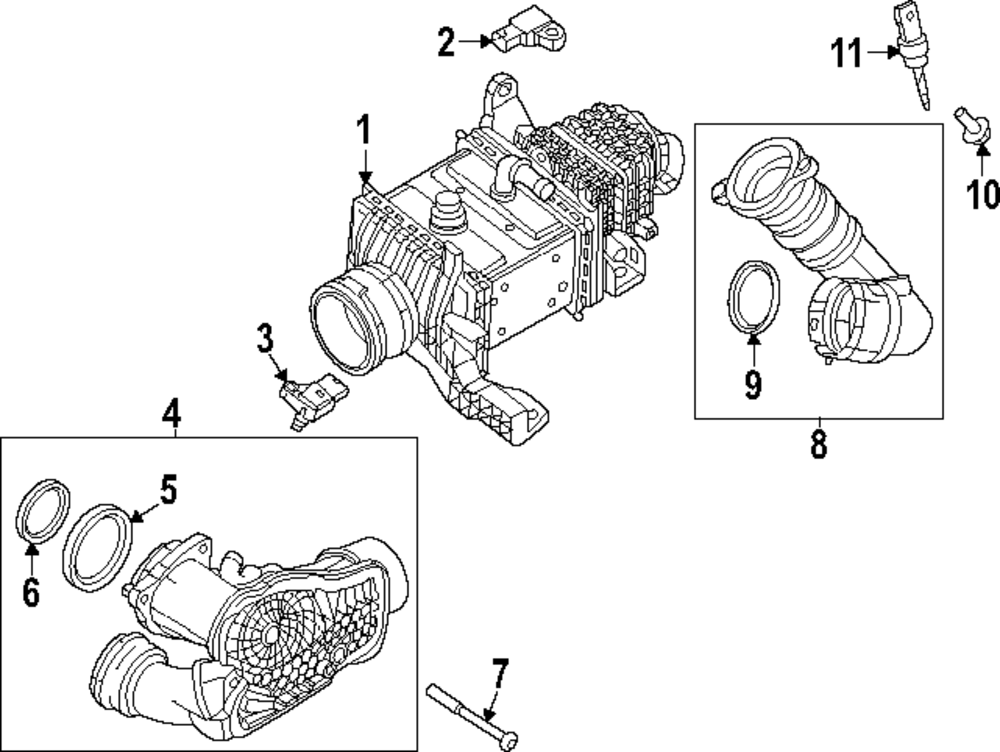 2
11
1
10
3
9
4
8
5
6
7