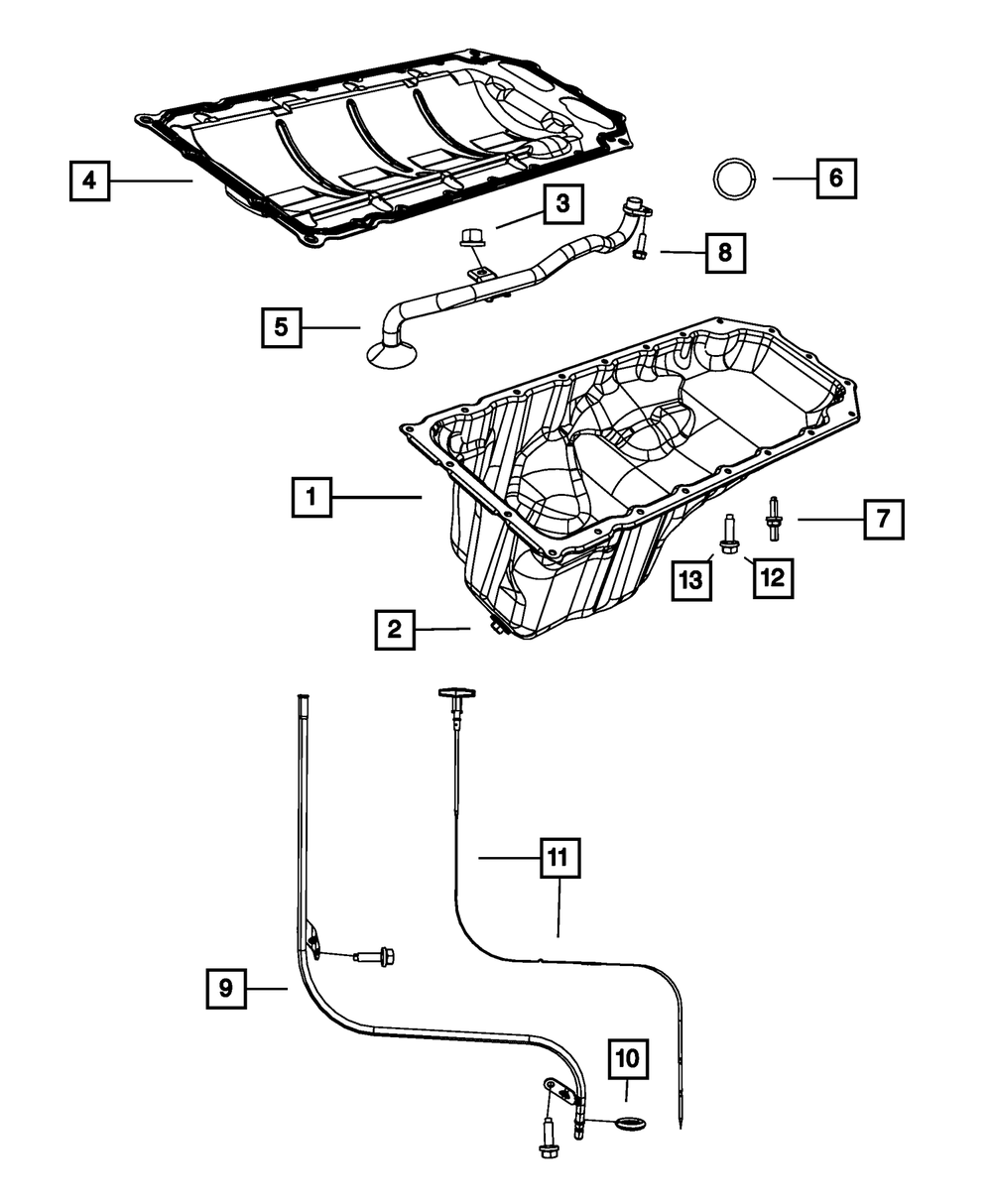 4
6
3
8
5
1
7
13
12
2
11
9
10