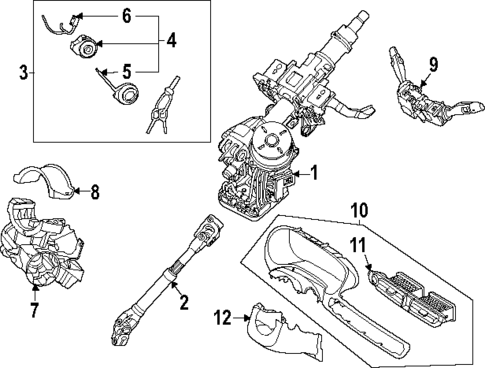 6
4
3
5
9
1
8
10
11
7
2
12