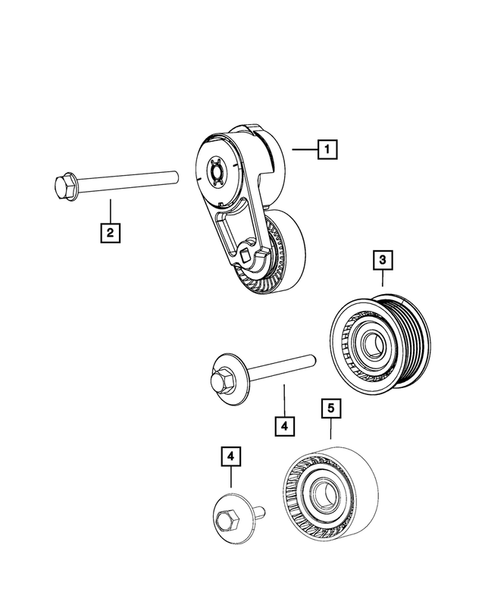 1
2
3
4
5
4