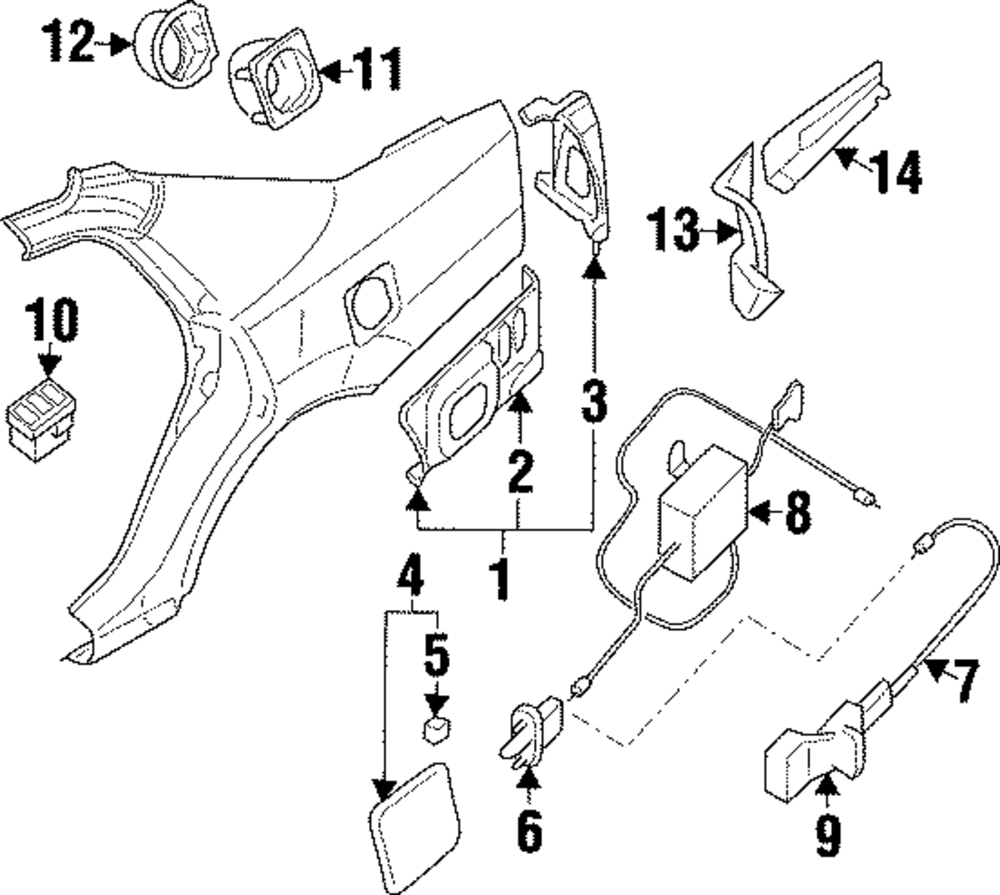 12
11
14
13
10
3
2
1
8
4
5
7
6
9