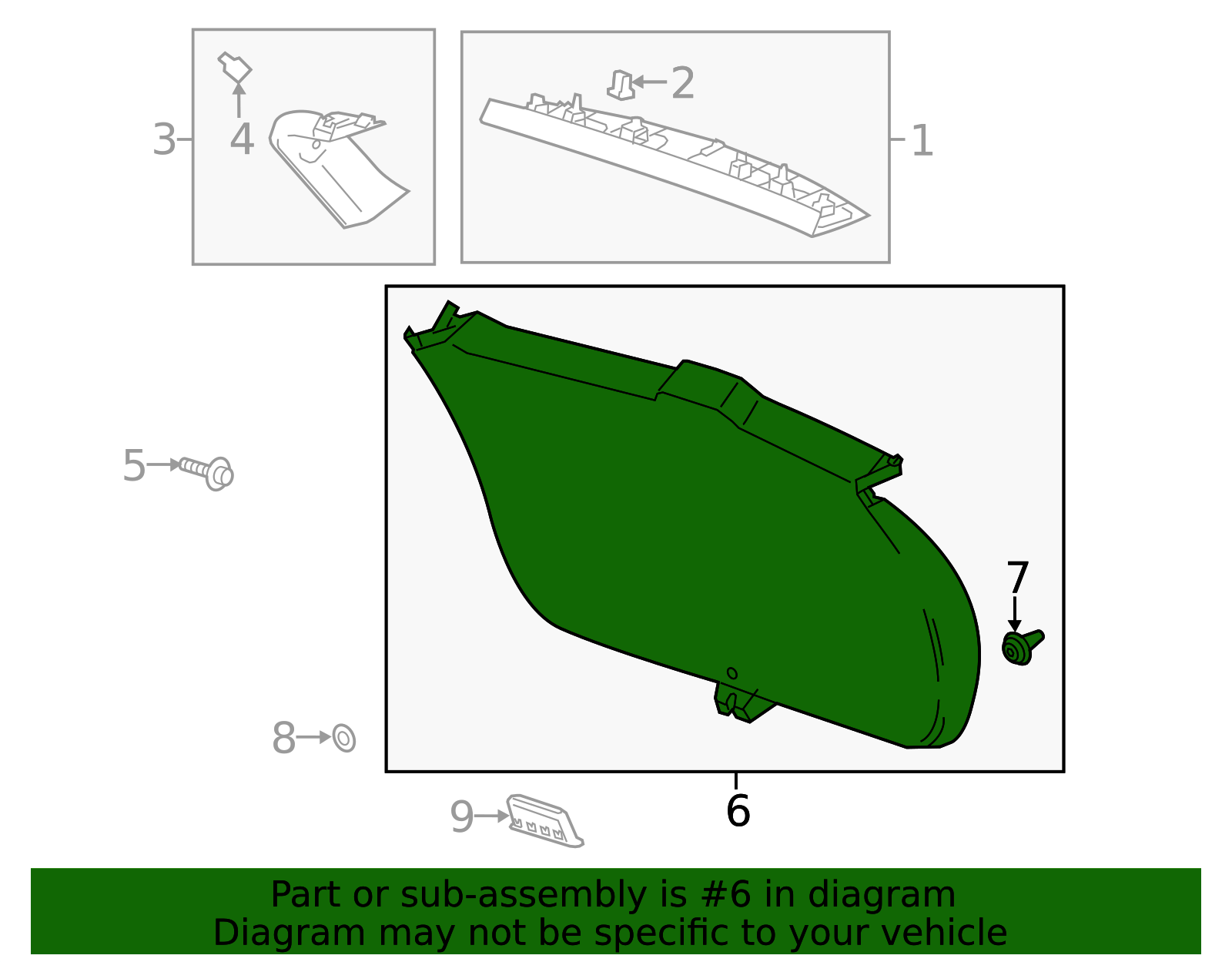 3
4
2
1
5
7
8
6
9

Part or sub-assembly is #6 in diagram
Diagram may not be specific to your vehicle