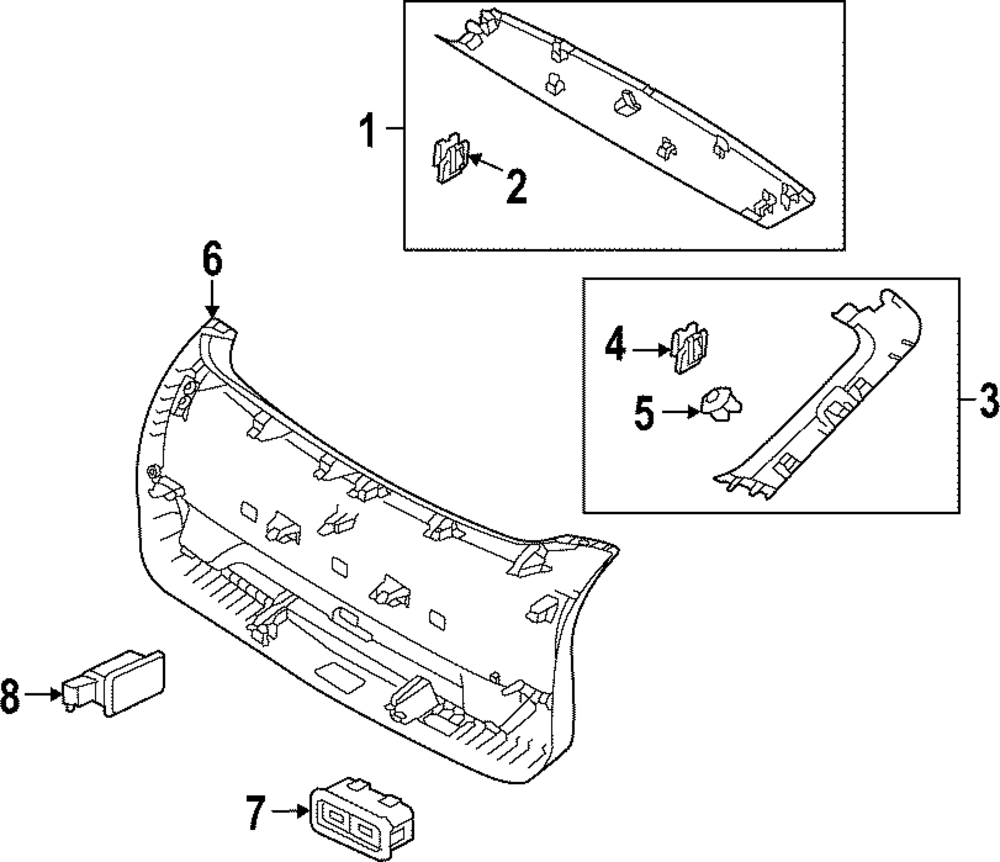 1
2
6
4
5
3
8
7