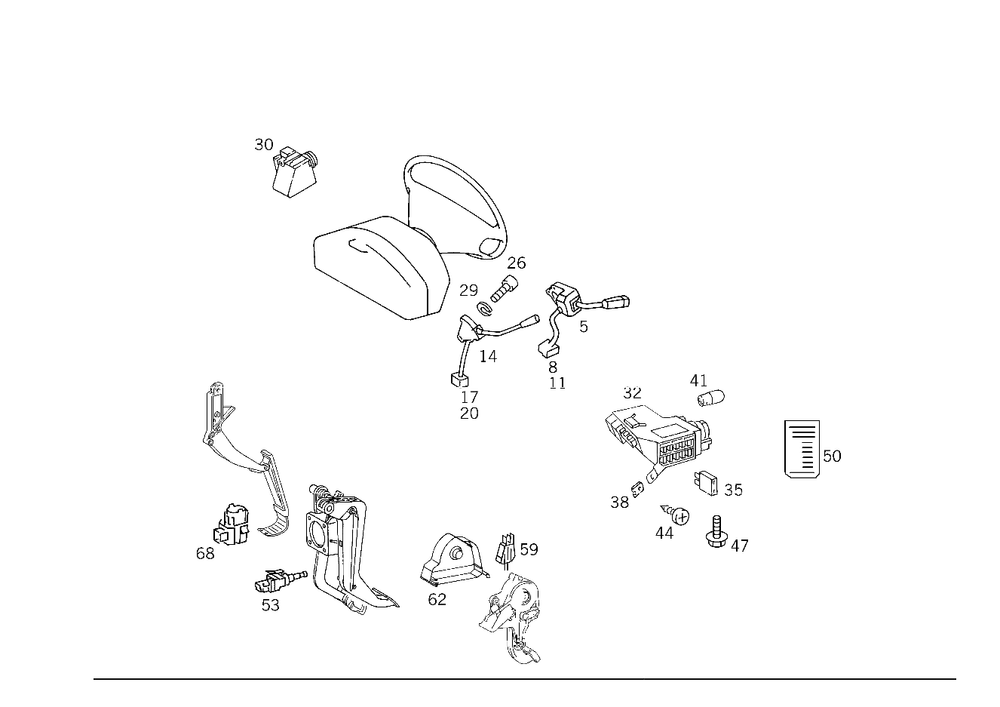 30
26
29
5
14
8
11
17
20
32
41
50
35
38
44
47
68
53
62
59