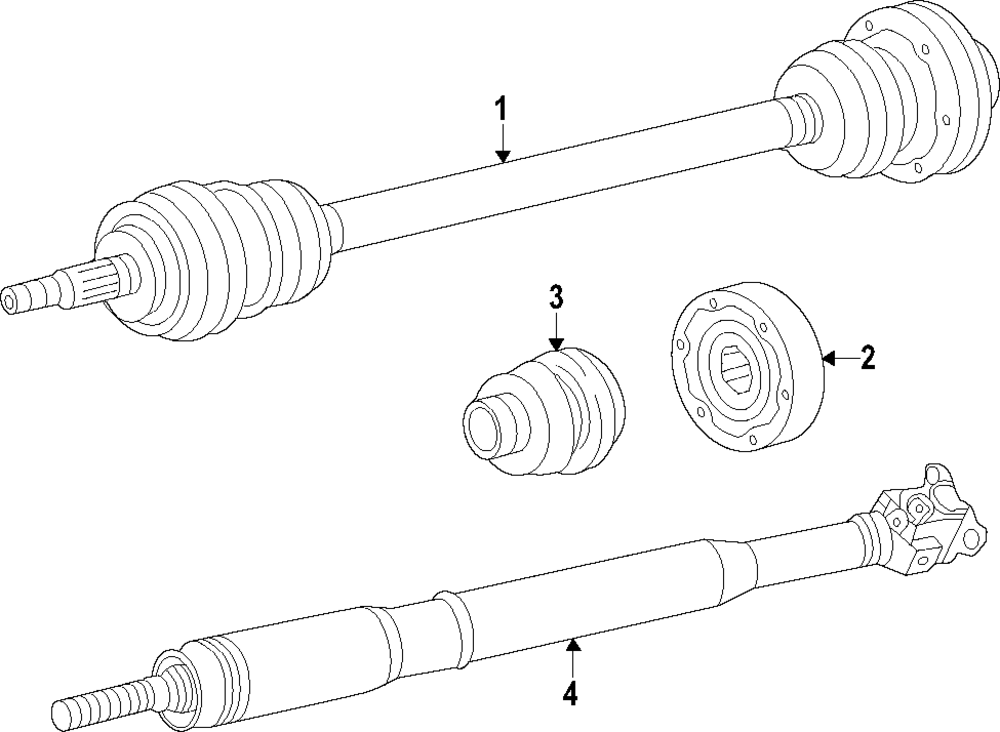 1
3
2
4