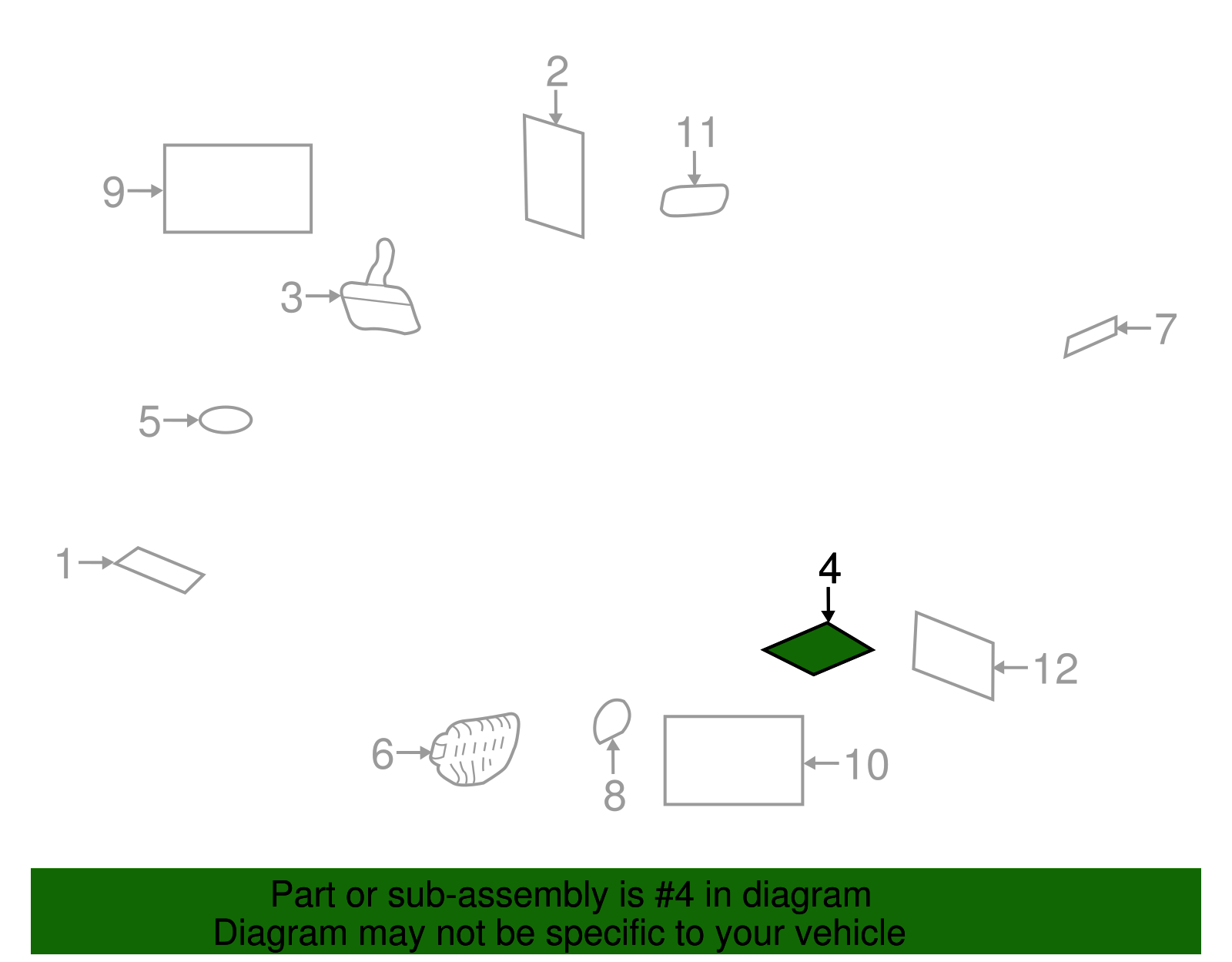 2
11
9
3
7
5
1
4
12
6
8
10

Part or sub-assembly is #4 in diagram
Diagram may not be specific to your vehicle