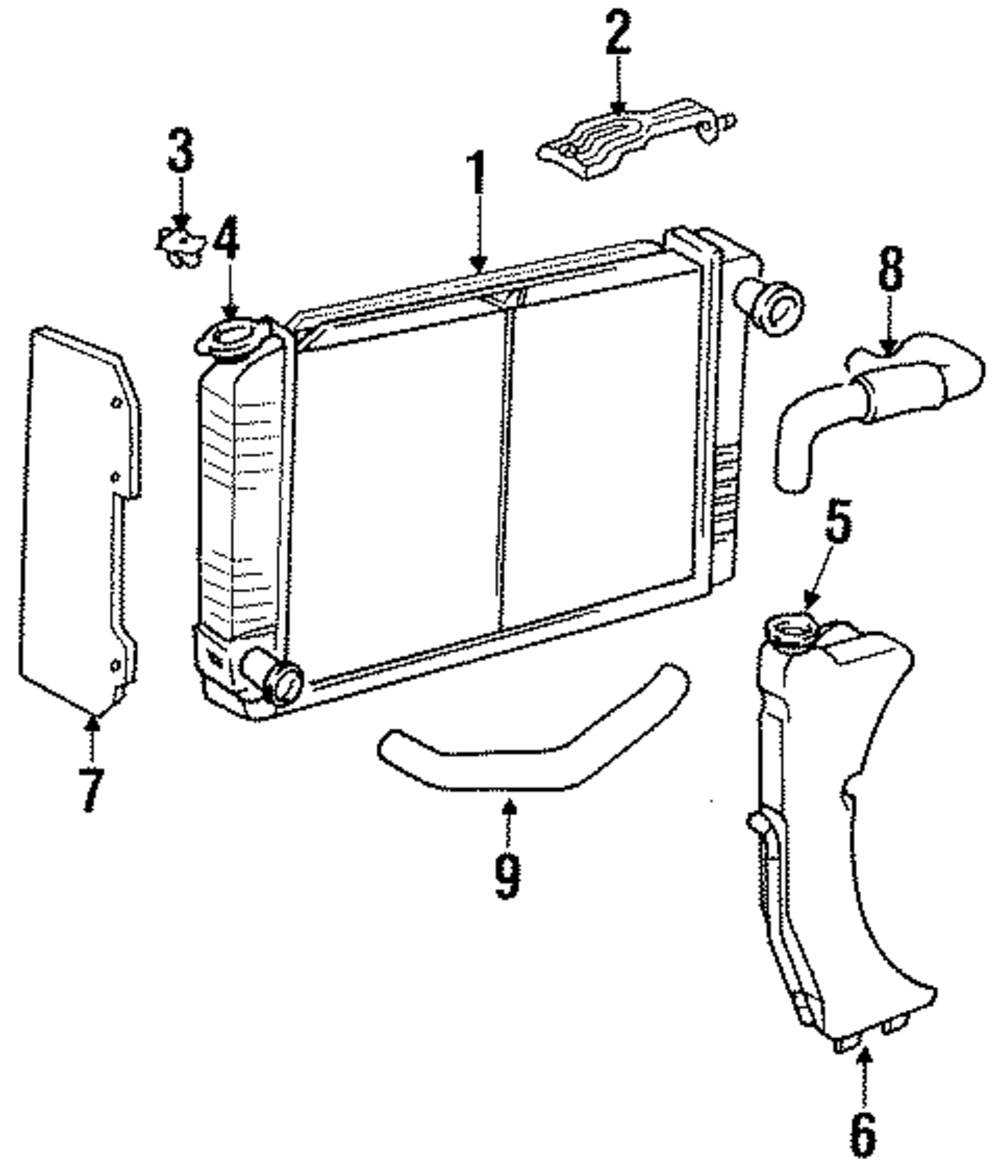 2
3
1
4
8
5
7
9
6