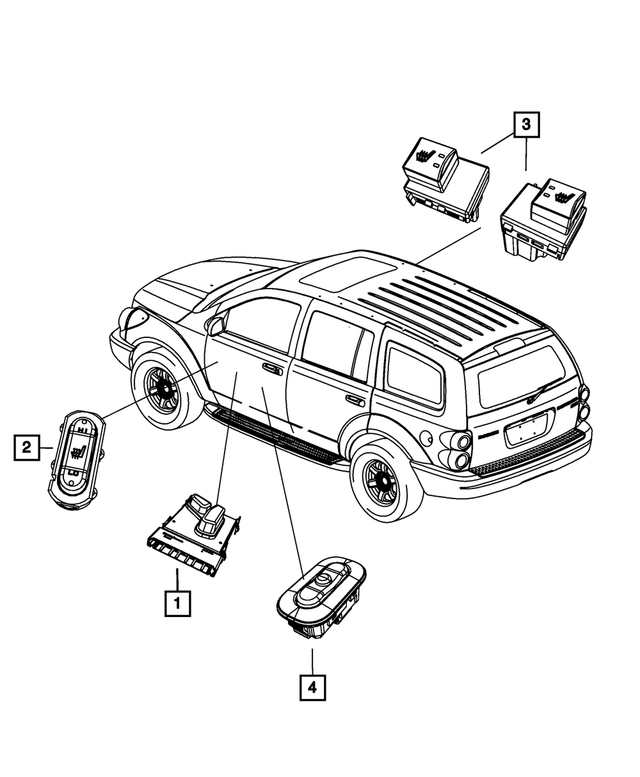 3
2
1
4