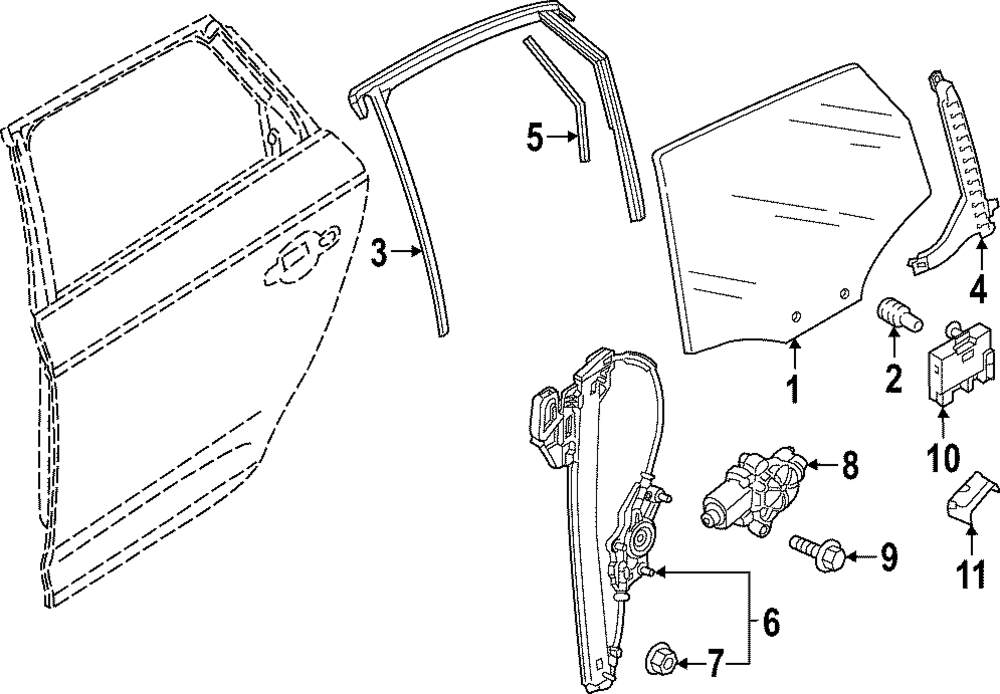 5
3
4
1
2
10
8
9
11
6
7