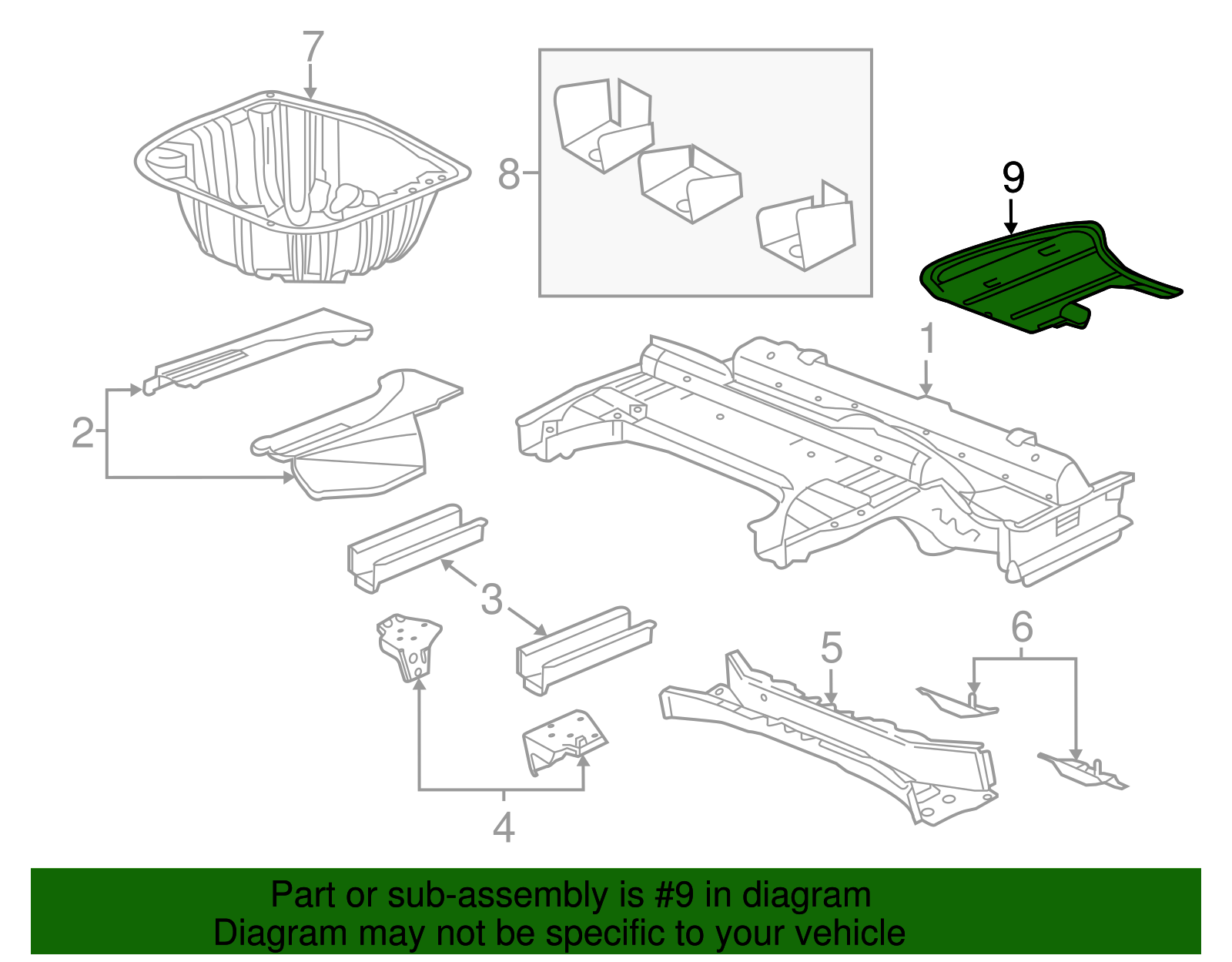 7
8
9
1
2
3
4
5
6

Part or sub-assembly is #9 in diagram
Diagram may not be specific to your vehicle