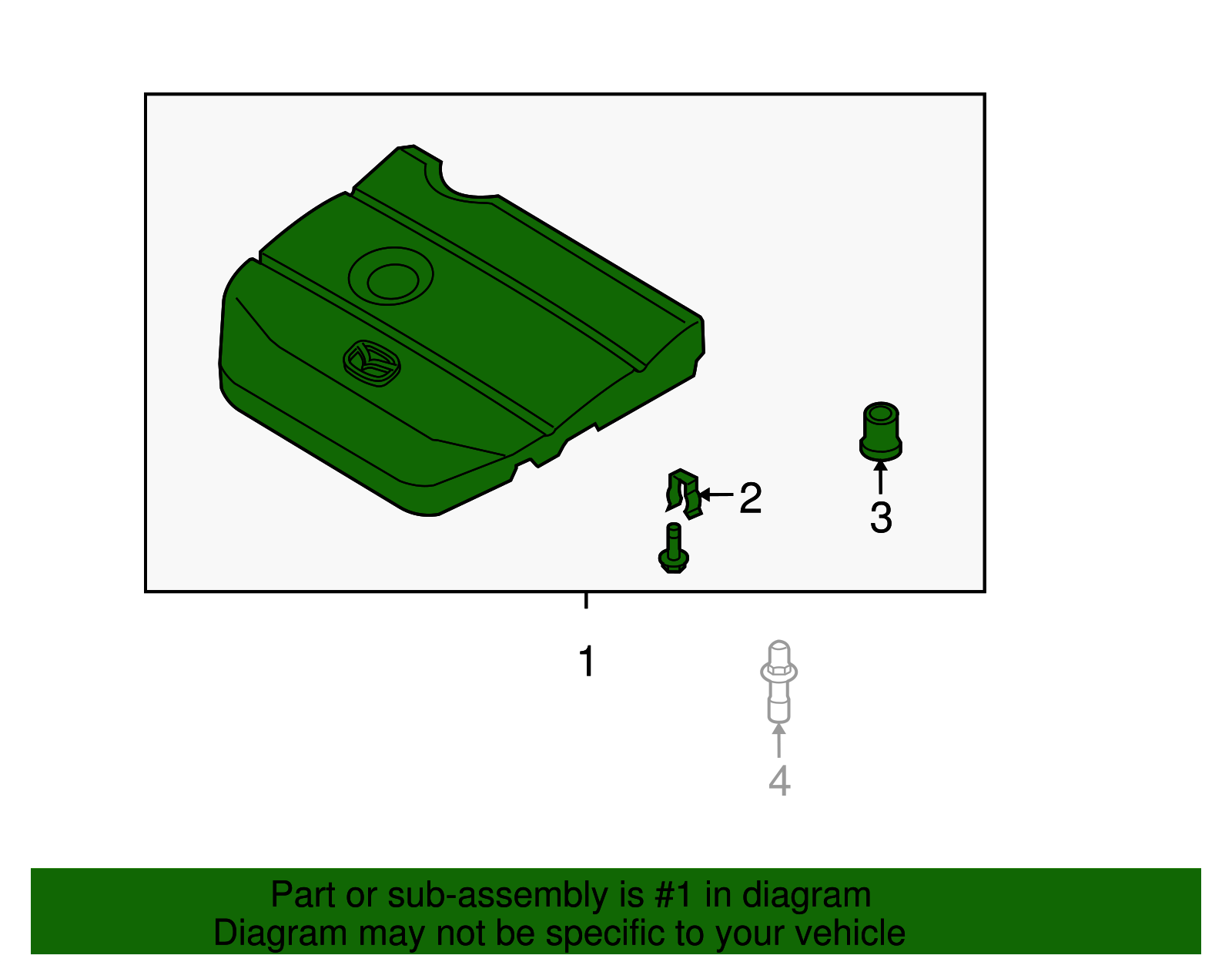 2
3
1
4

Part or sub-assembly is #1 in diagram
Diagram may not be specific to your vehicle