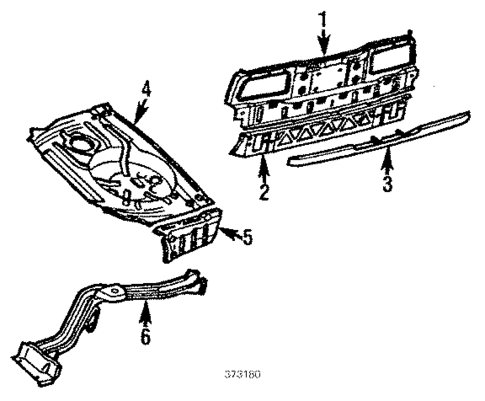 1
4
2
3
5
6
373180