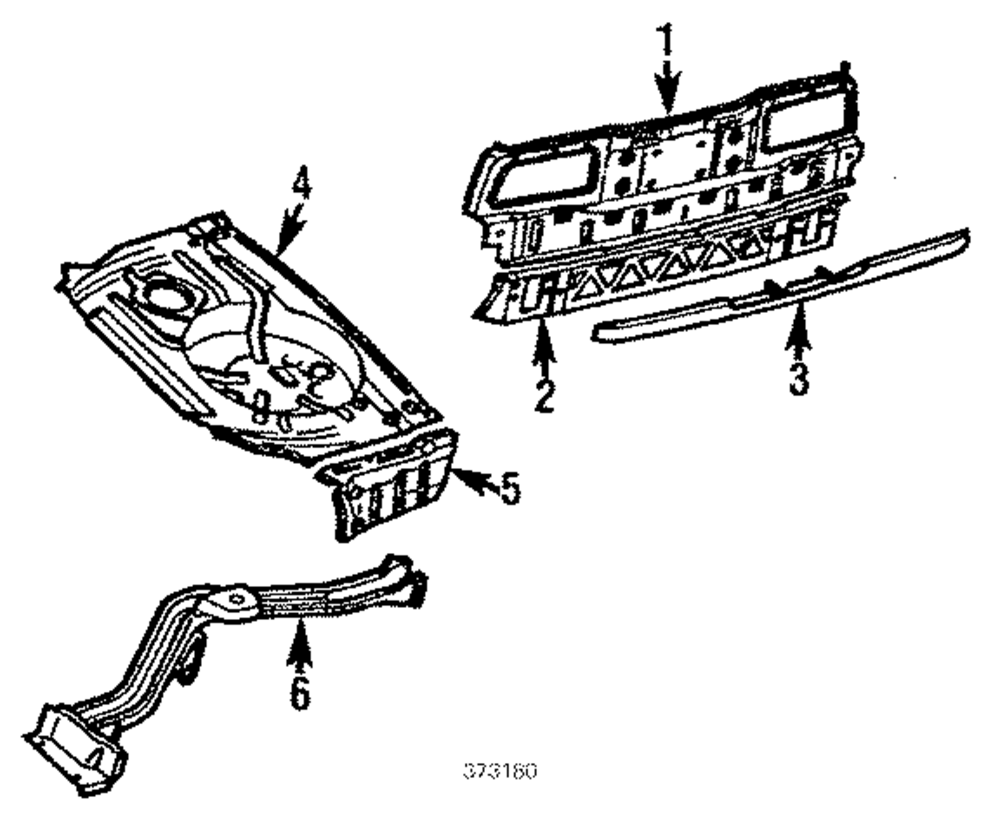 1
4
2
3
5
6
373160