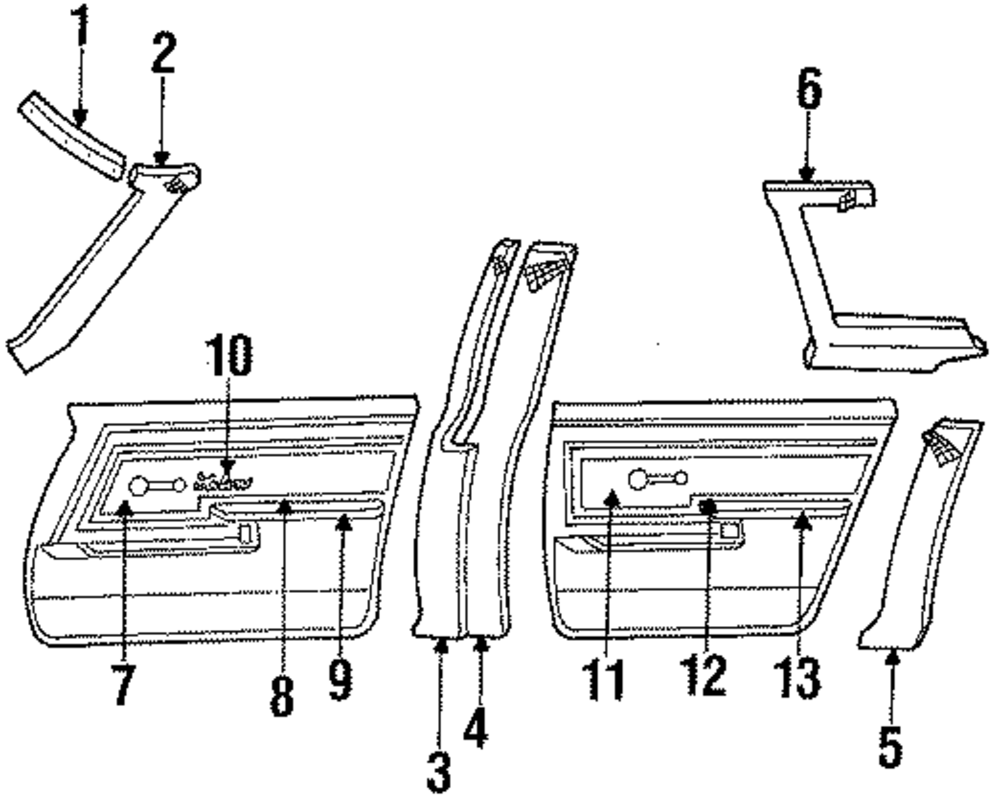 1
2
6
10
7
8
9
3
4
11
12
13
5