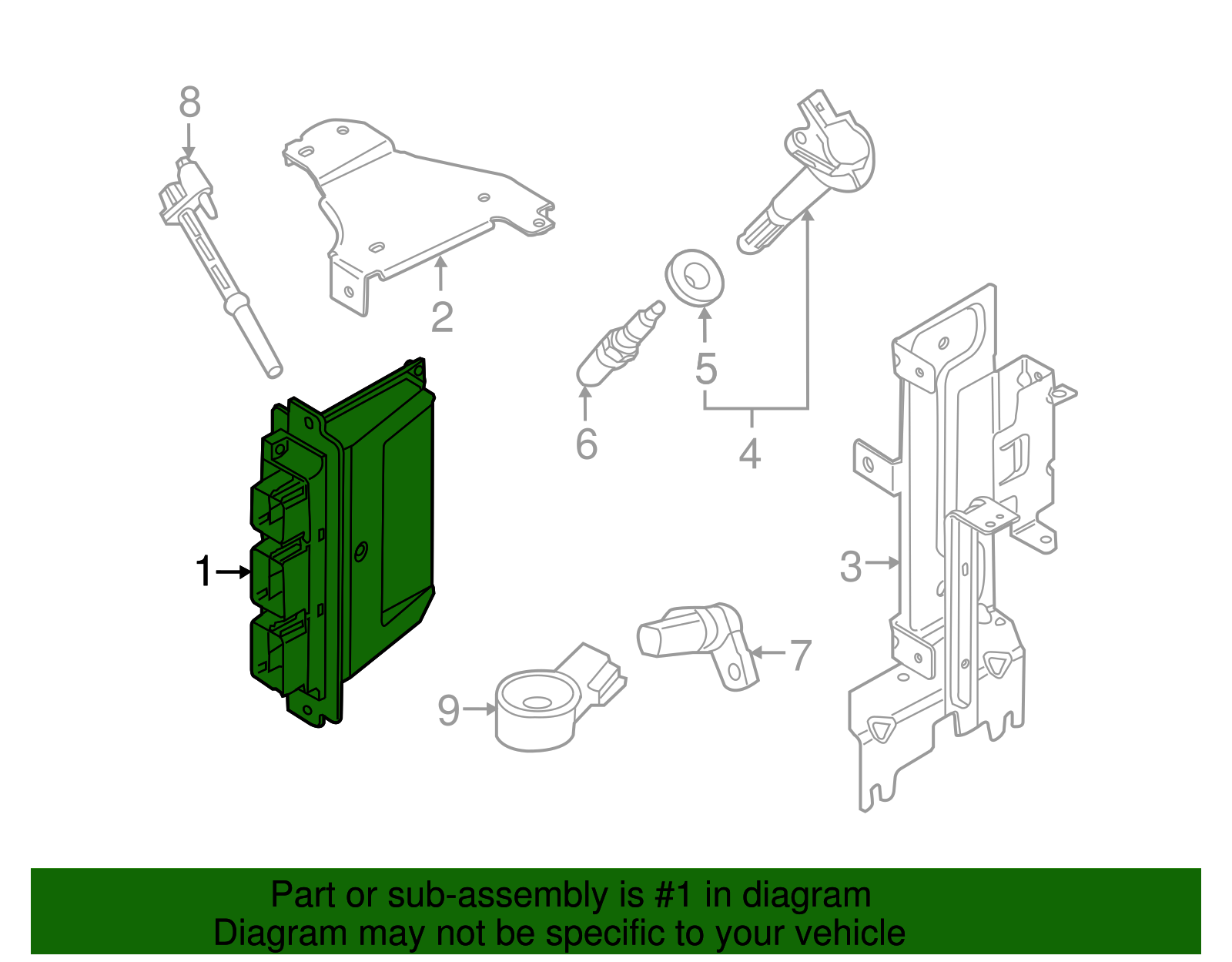 8

2

5

6

4

1

3

7

9

Part or sub-assembly is #1 in diagram
Diagram may not be specific to your vehicle