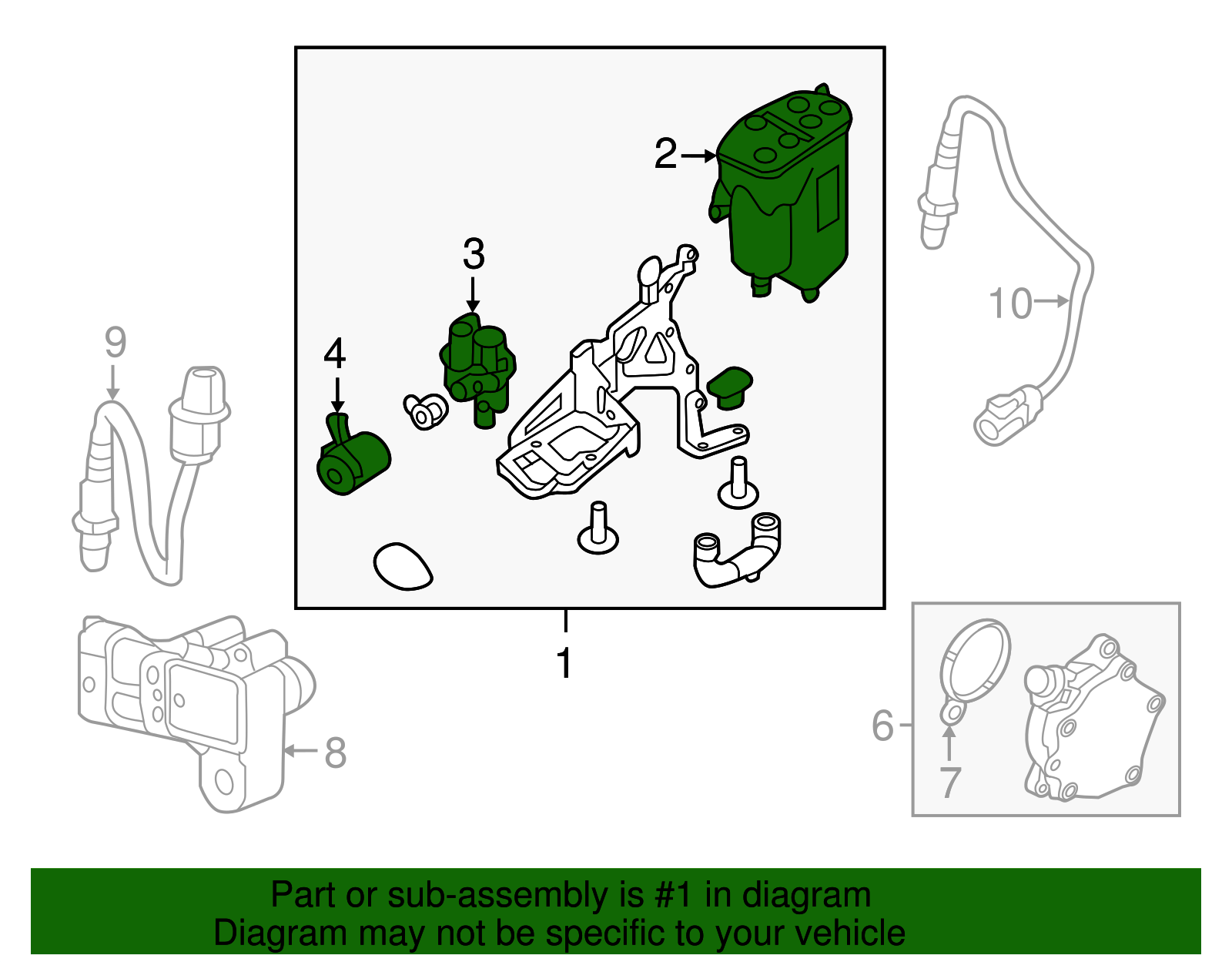 2

3

4

9

10

1

8

6

7

Part or sub-assembly is #1 in diagram
Diagram may not be specific to your vehicle