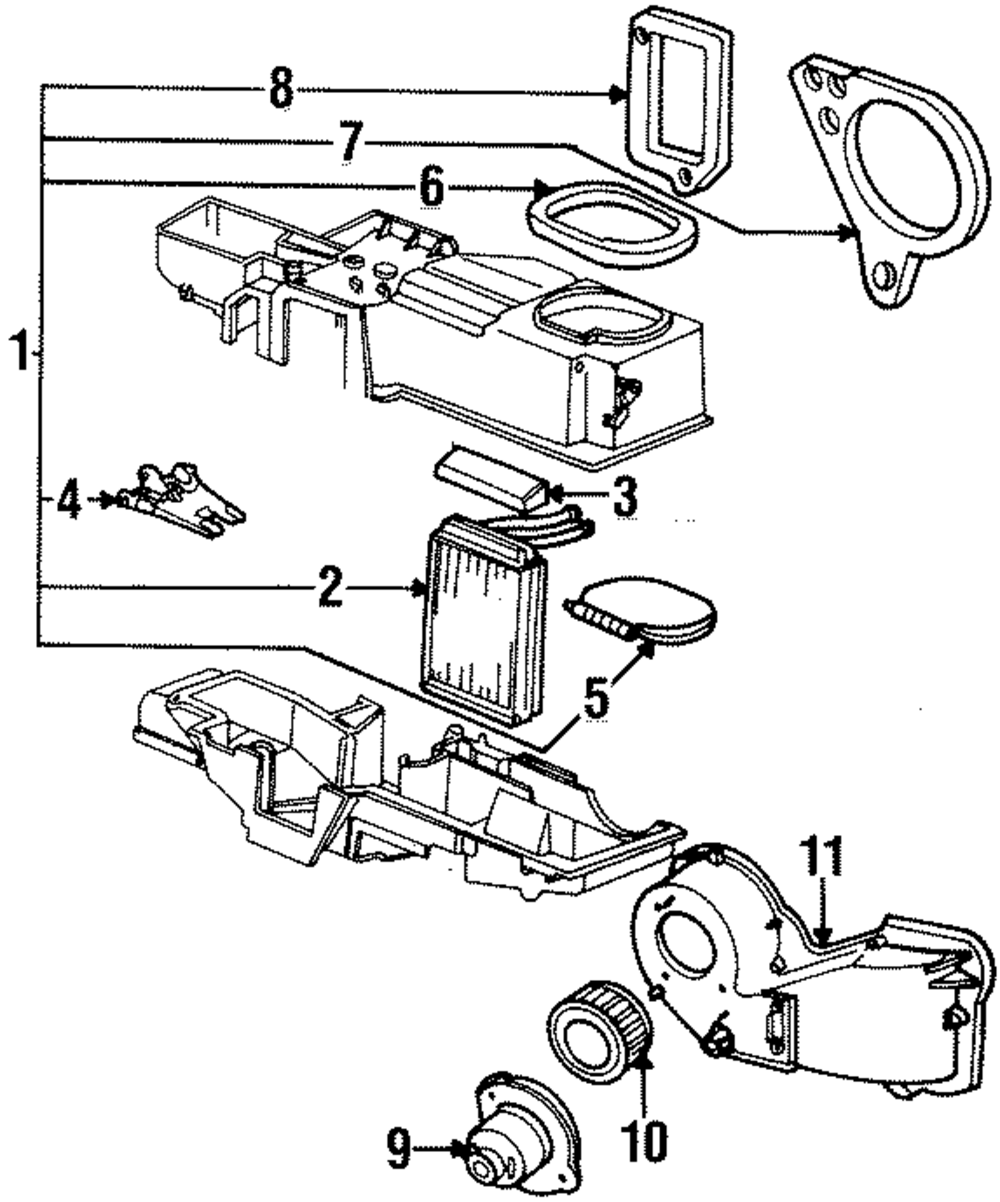 8
7
6
1
4
3
2
5
11
10
9