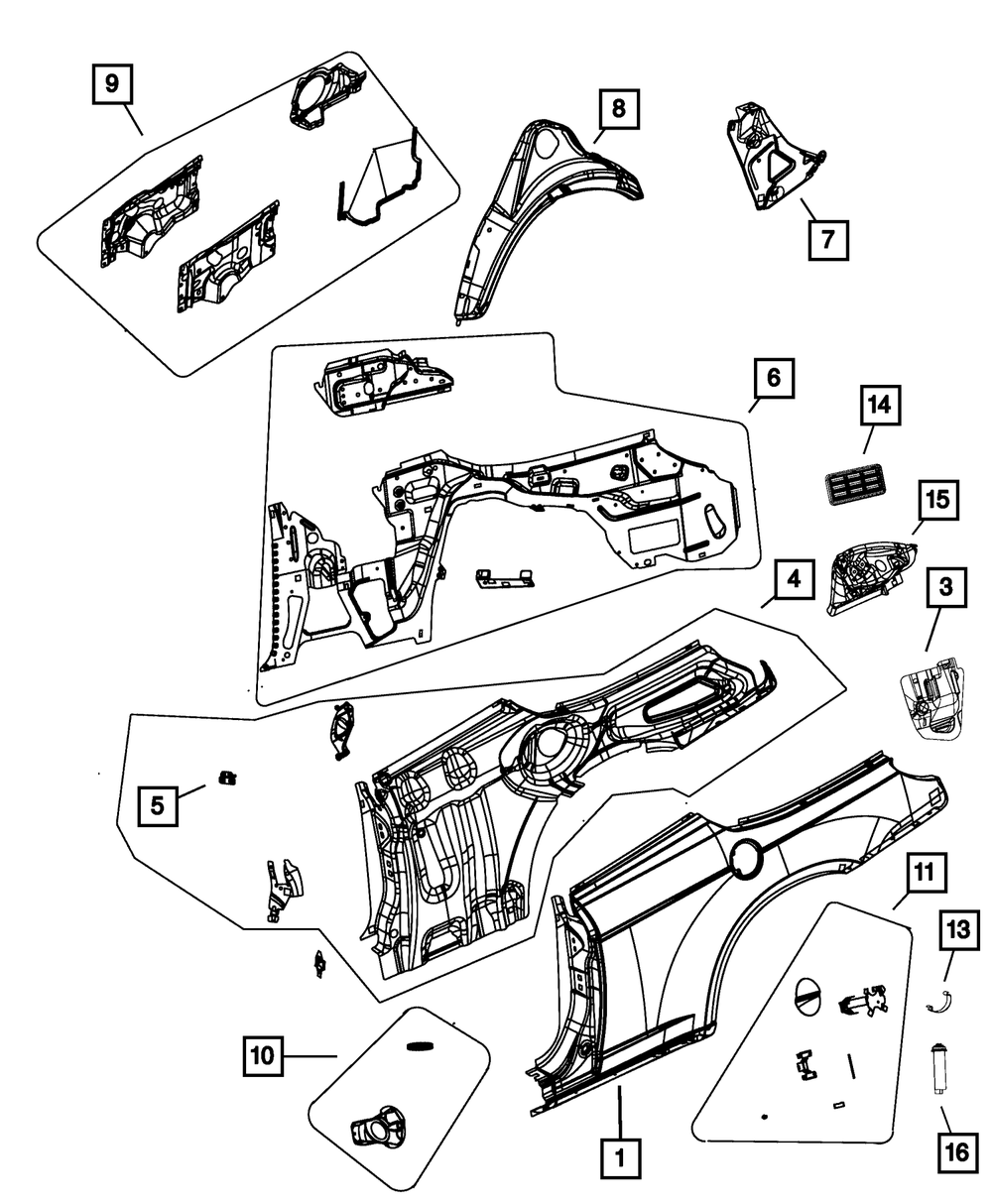 9
8
7
6
14
15
4
3
5
11
13
10
1
16