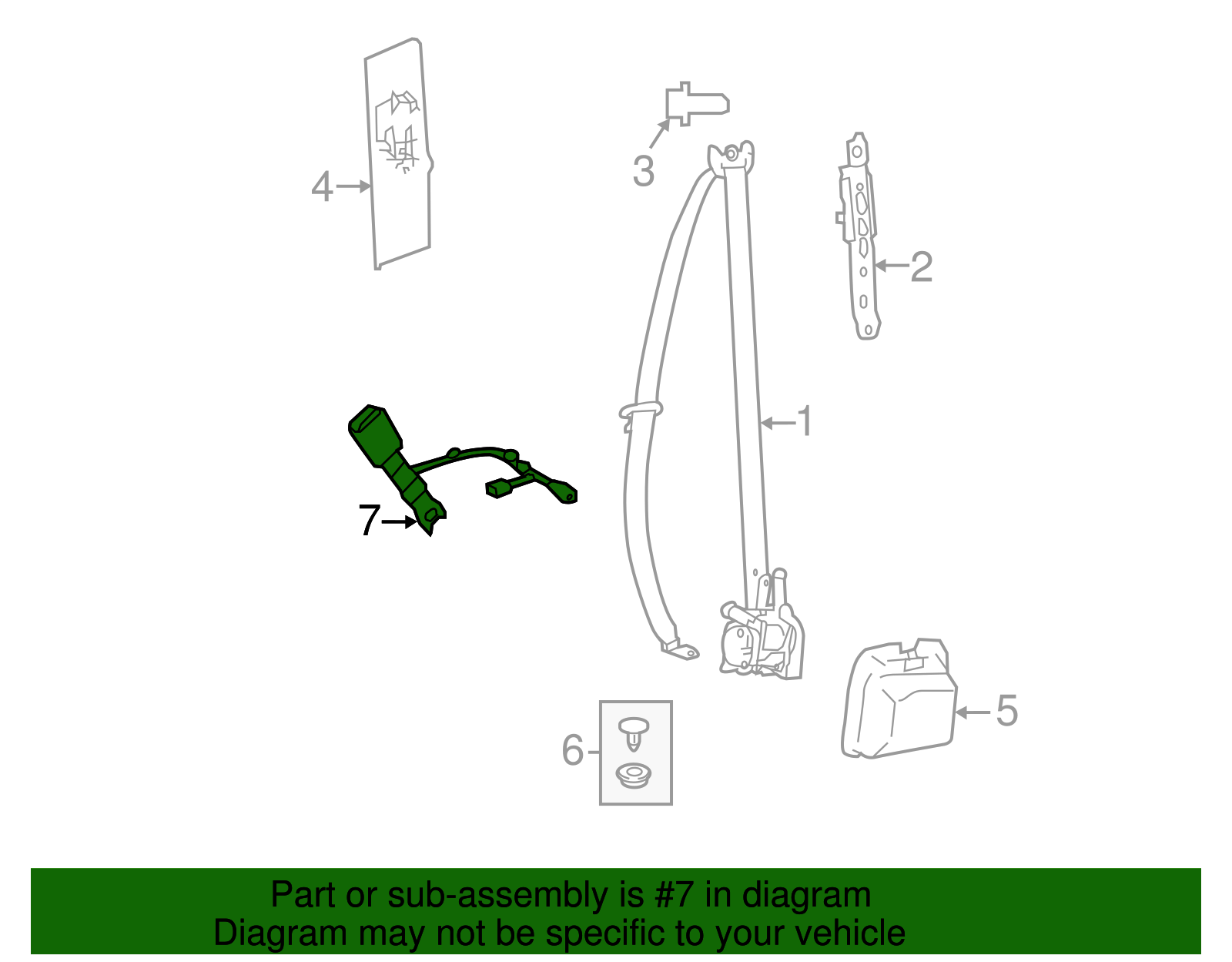 4
3
2
1
7
6
5

Part or sub-assembly is #7 in diagram
Diagram may not be specific to your vehicle