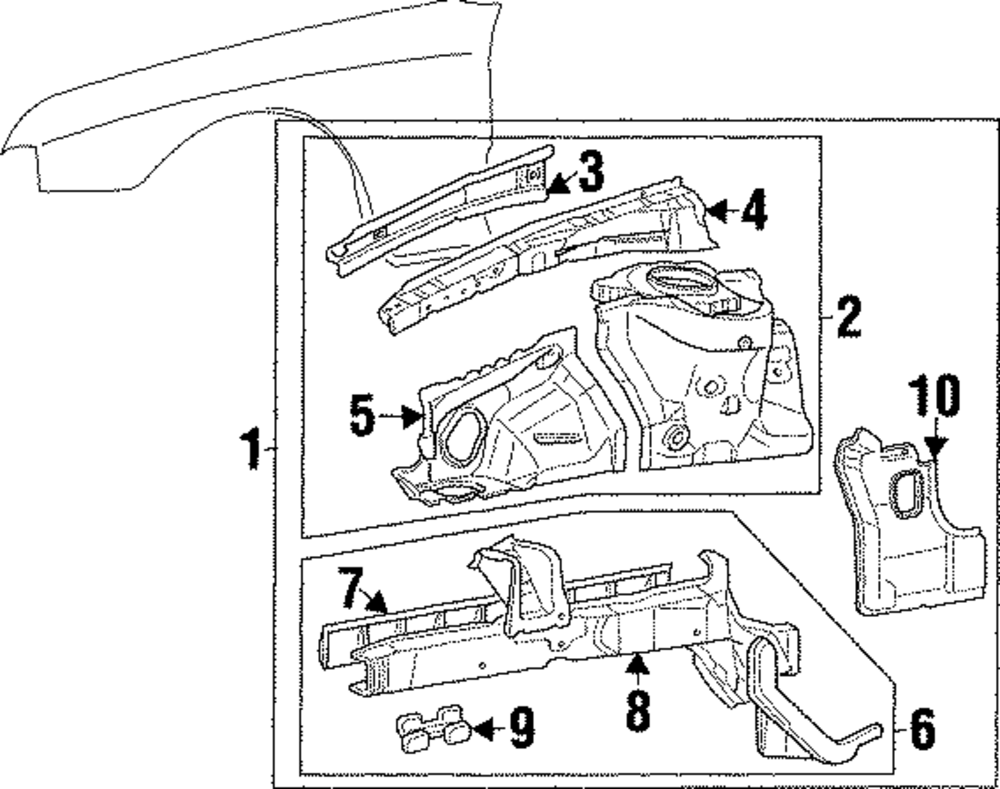 3
4
2
10
5
1
7
8
9
6