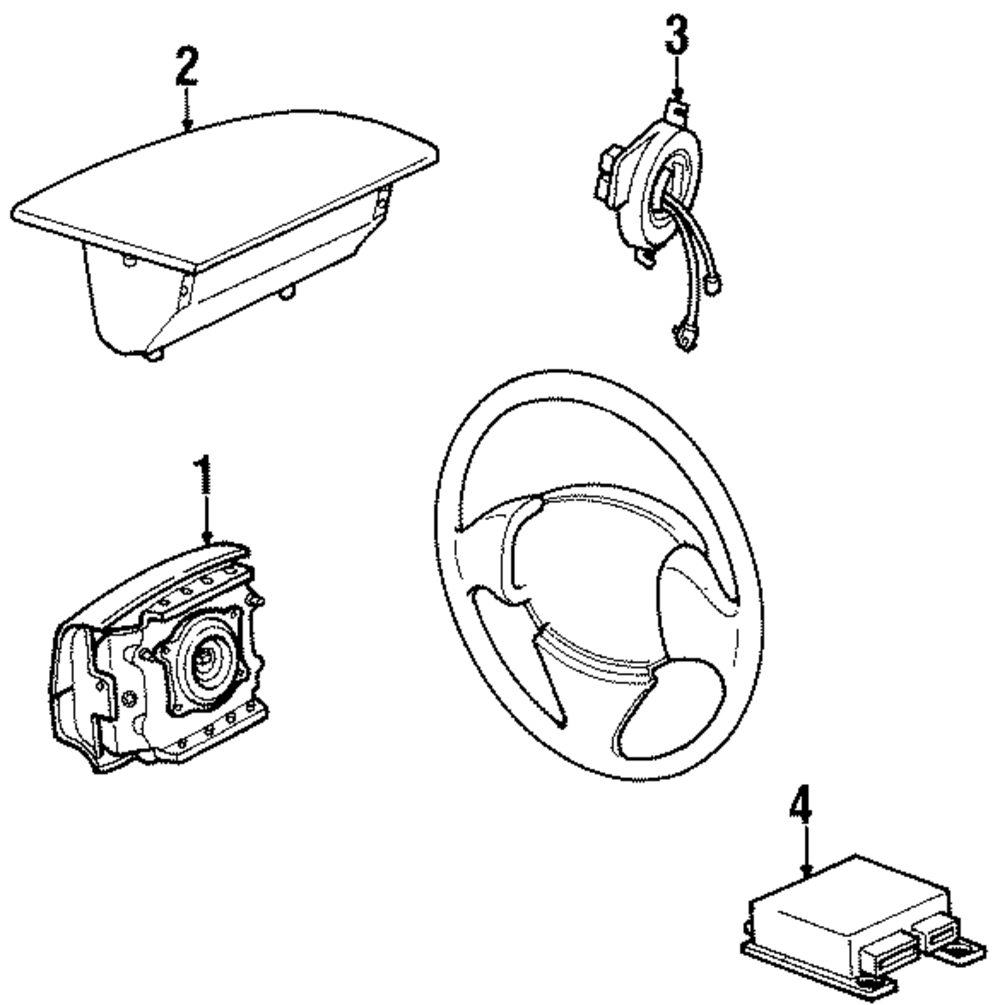 2
3
1
4