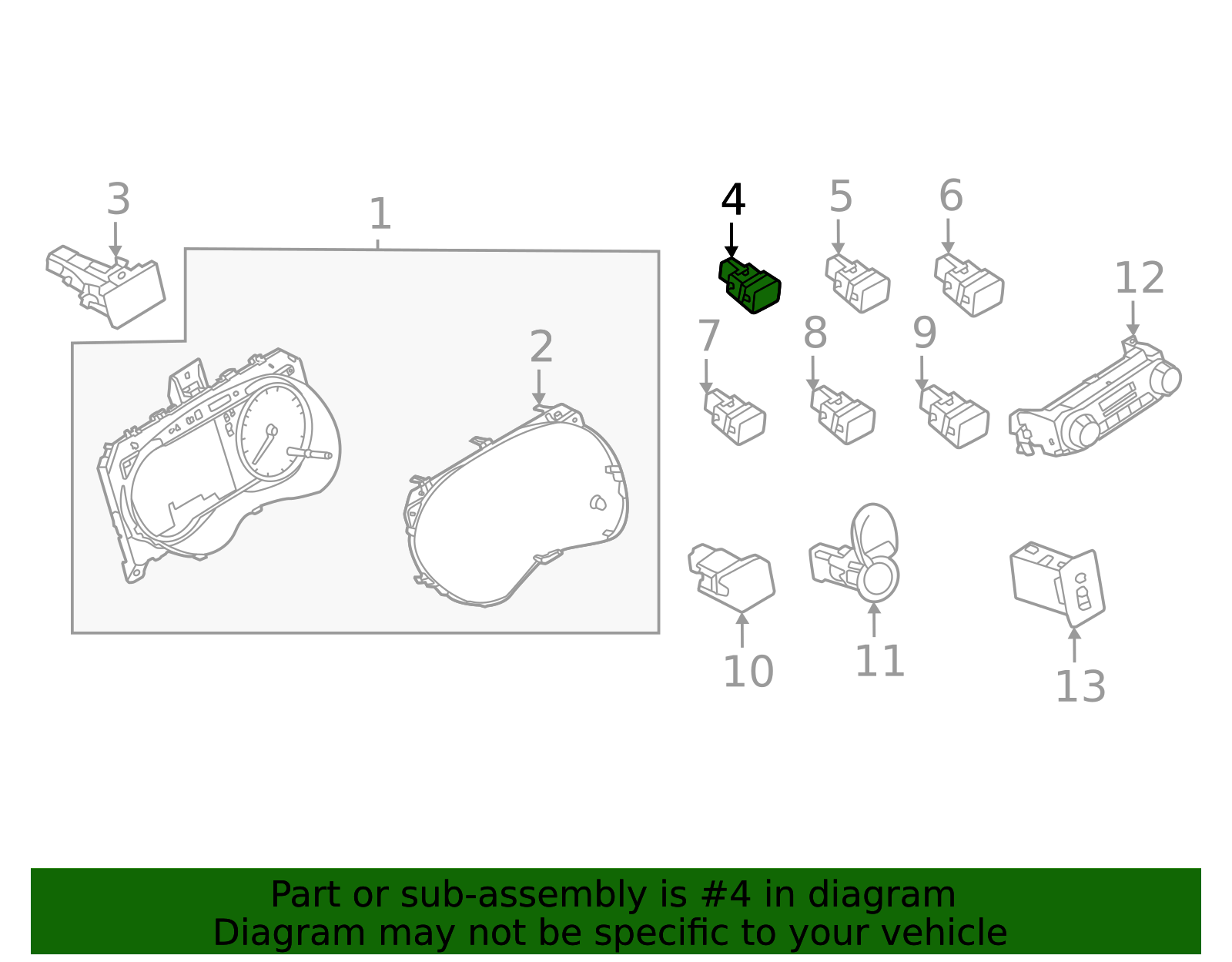 3
1
4
5
6
12
2
7
8
9
10
11
13

Part or sub-assembly is #4 in diagram
Diagram may not be specific to your vehicle