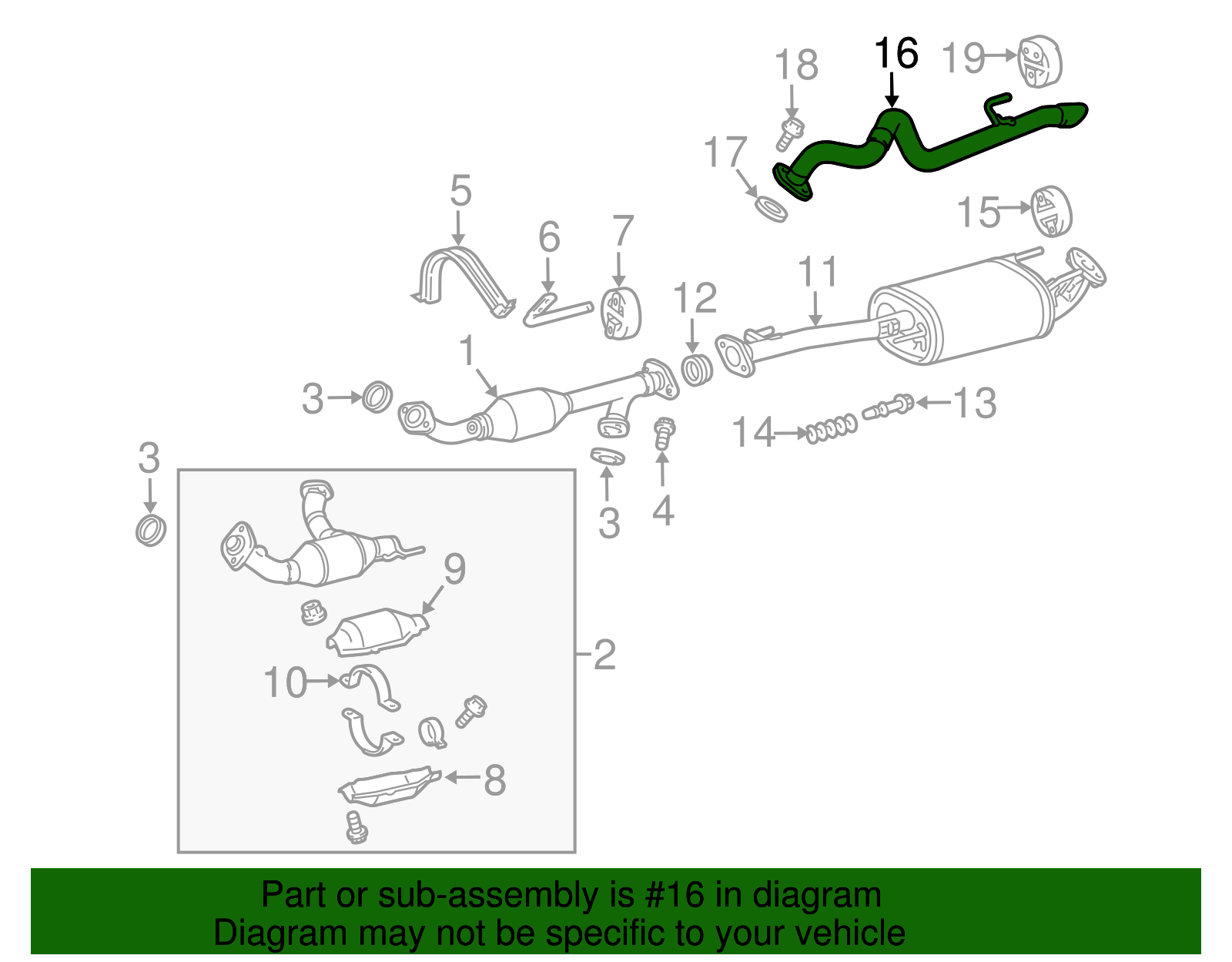 18
16
19
17
15
5
6
7
12
11
1
3
13
14
3
3
4
9
2
10
8

Part or sub-assembly is #16 in diagram
Diagram may not be specific to your vehicle