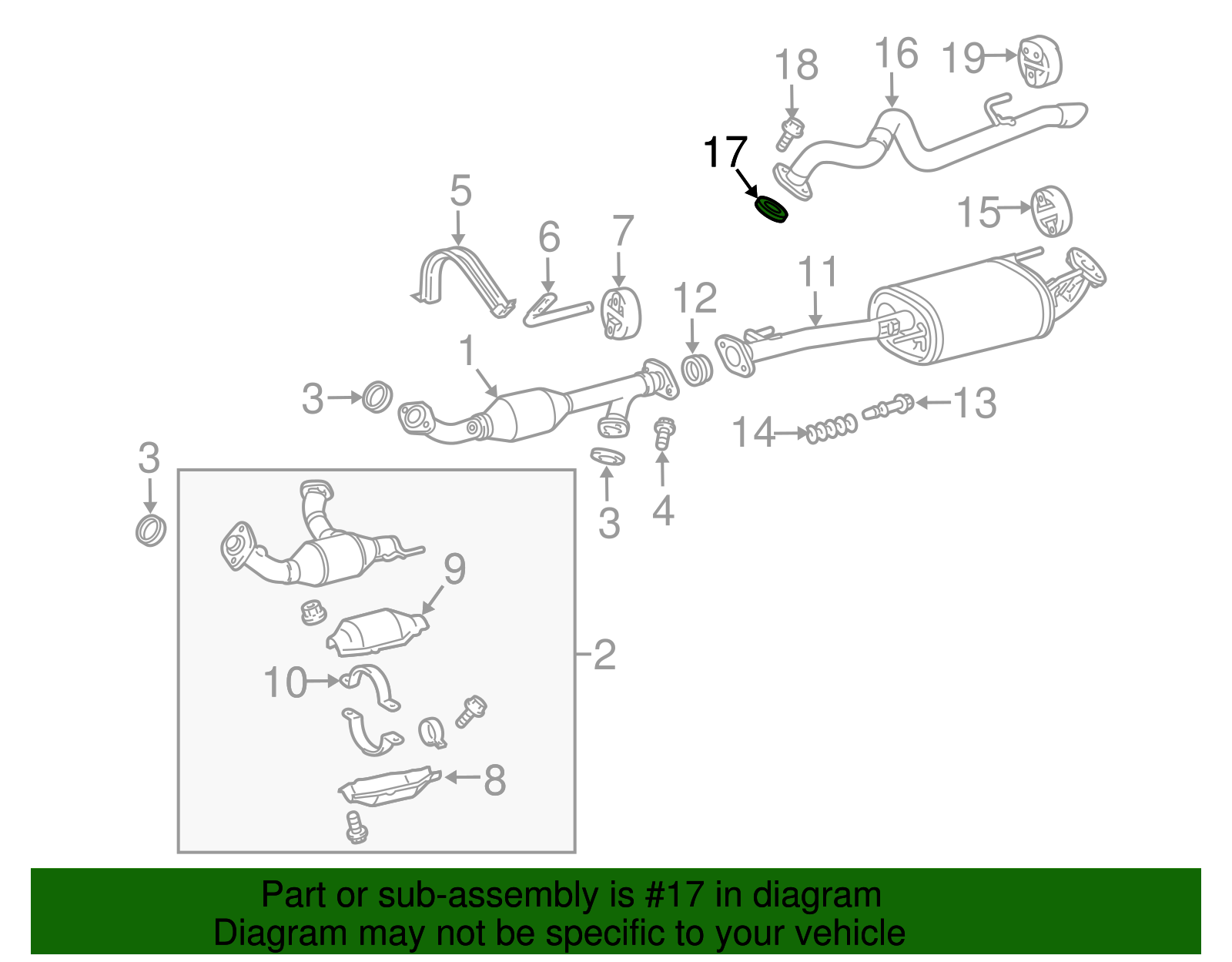 18
16
19
17
5
6
7
15
11
12
1
3
13
14
3
3
4
9
2
10
8

Part or sub-assembly is #17 in diagram
Diagram may not be specific to your vehicle