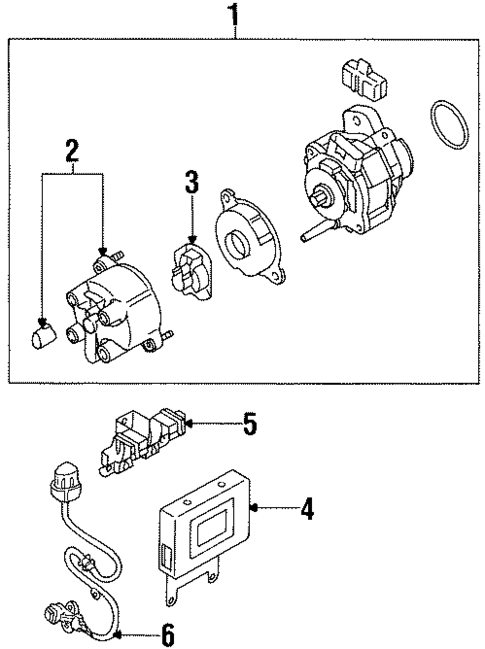 1
2
3
5
4
6