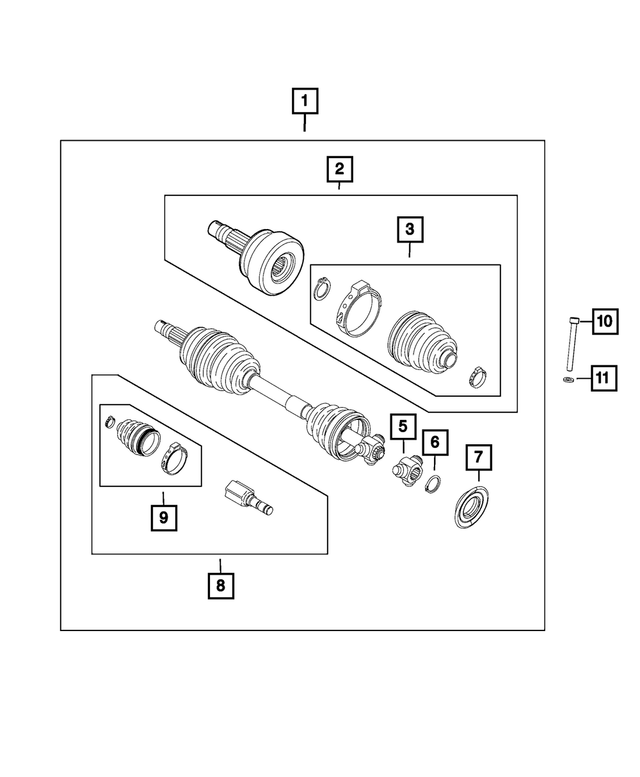 1
2
3
10
11
5
6
7
9
8