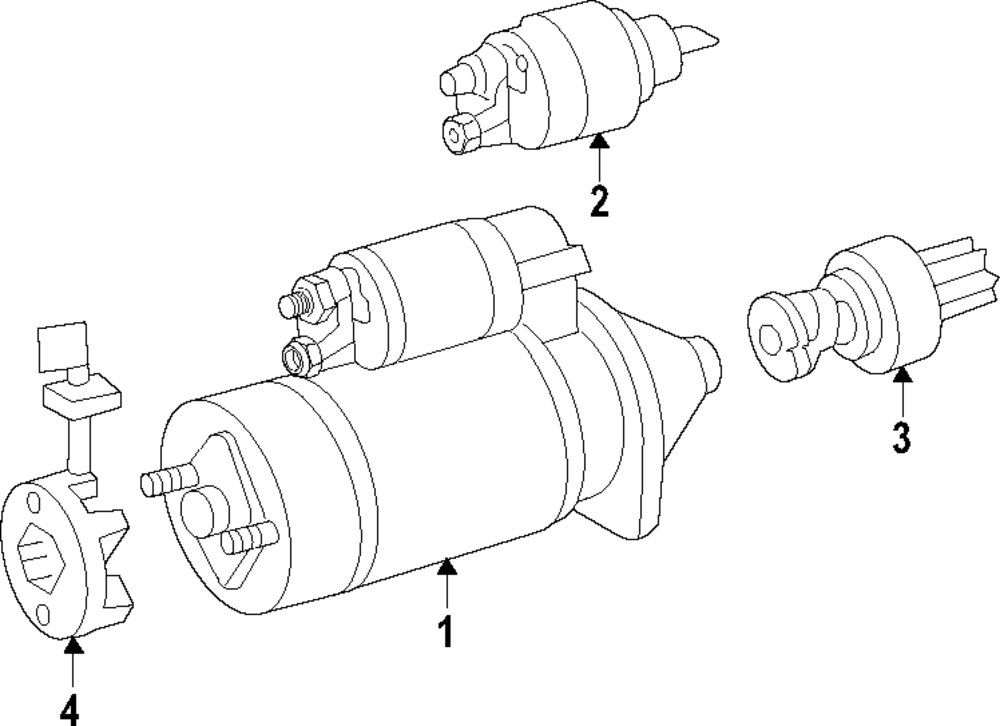 2

3

1

4