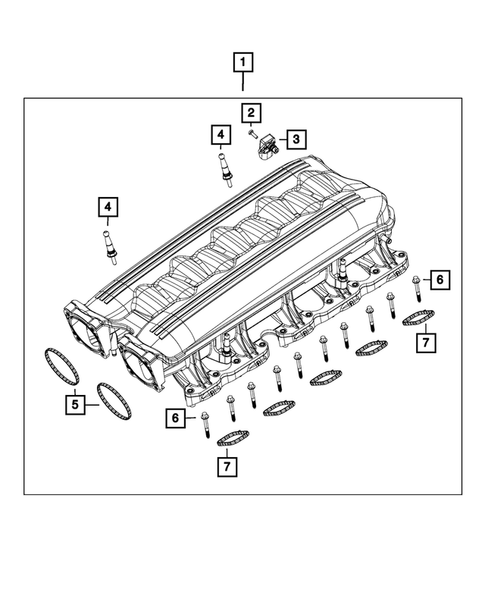 1
2
3
4
4
6
7
5
6
7