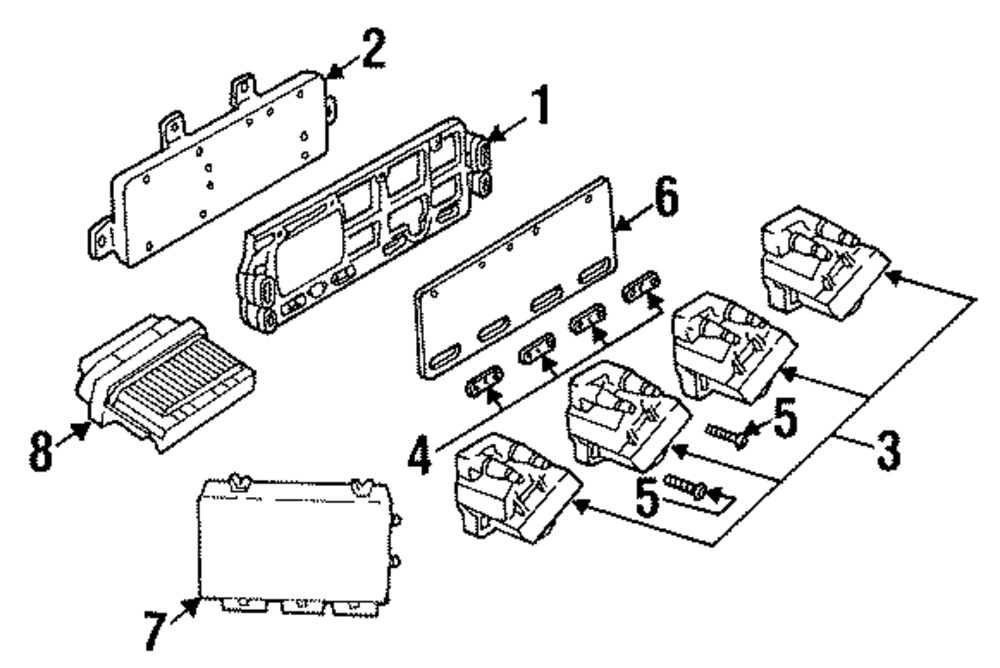 2
1
6
8
4
5
3
5
7