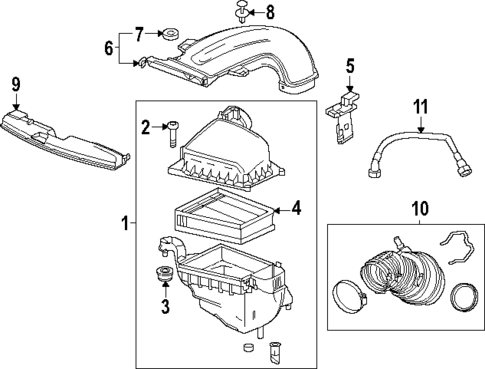 8
7
6
9
5
11
2
4
1
10
3