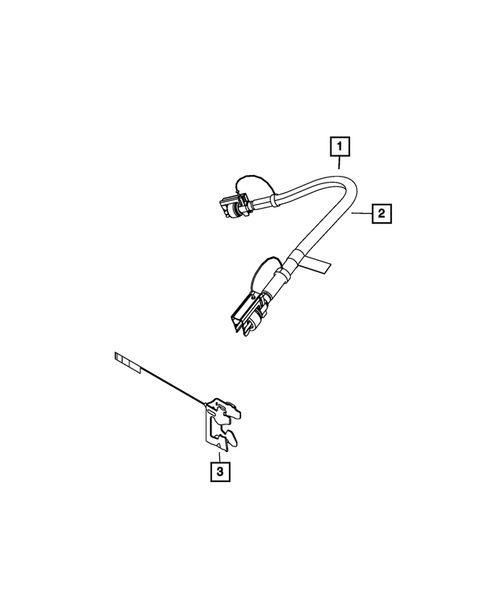 1
2
3