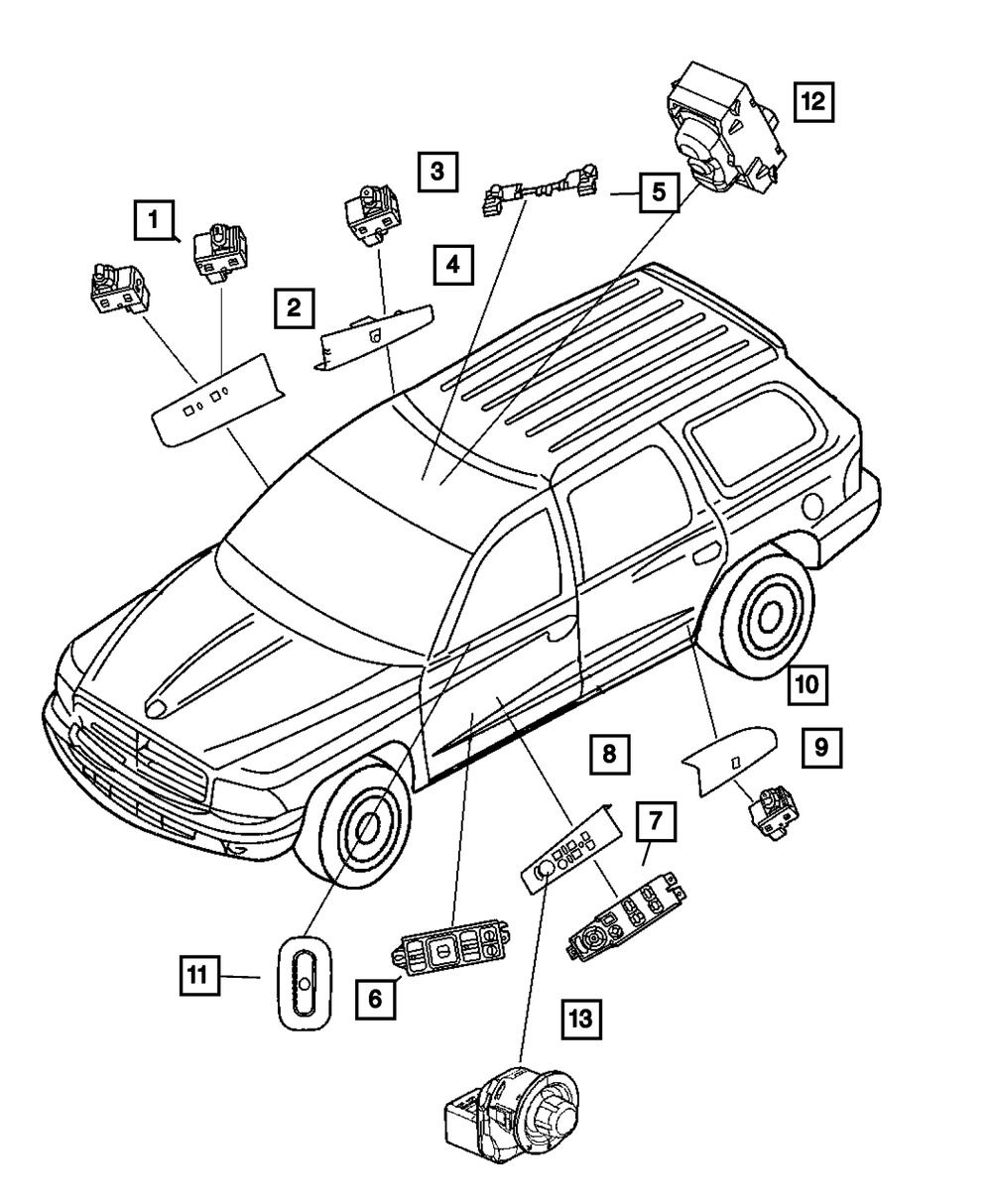 12
3
5
1
4
2
10
8
9
7
11
6
13