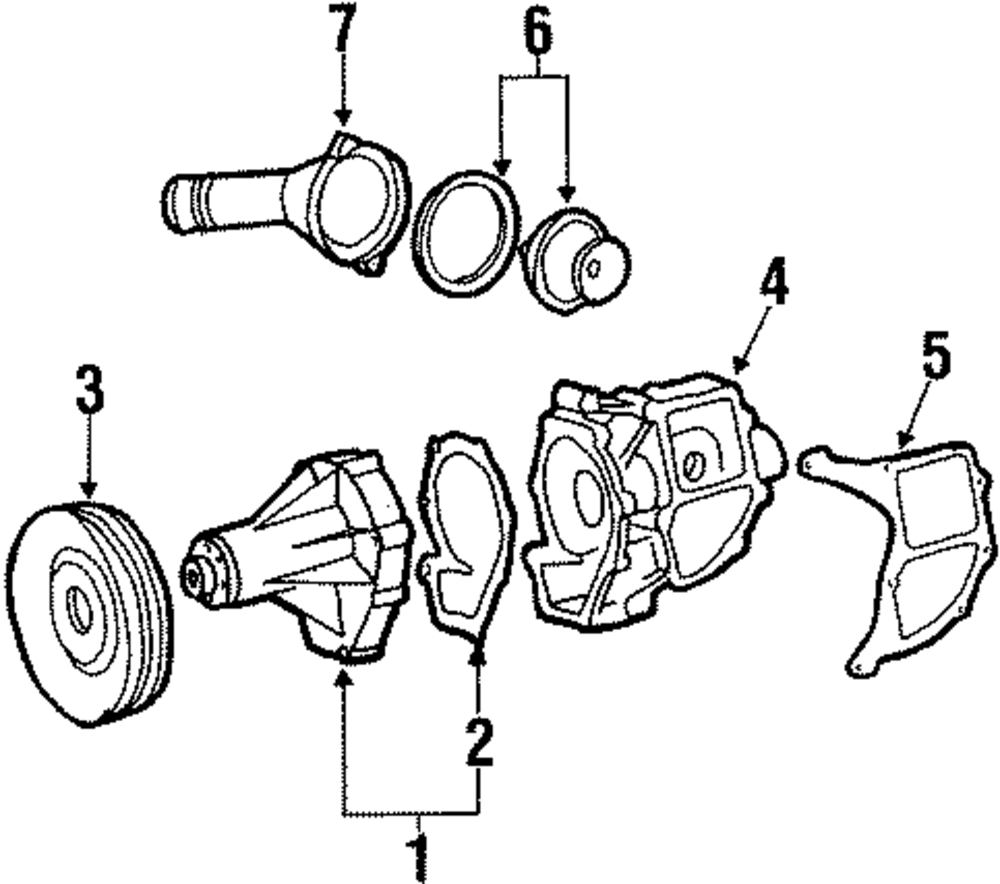 7
6
4
5
3
2
1